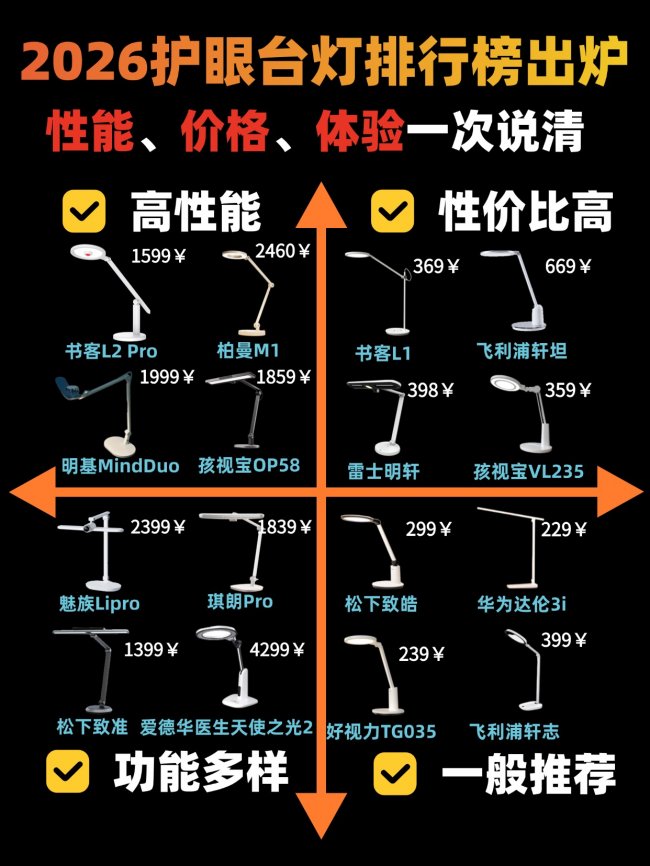 2026护眼台灯排行榜出炉
性能、价格、体验一次说清

高性能

1599￥
书客L2 Pro

2460￥
柏曼M1

1999￥
明基MindDuo

1859￥
孩视宝OP58

性价比高

369￥
书客L1

669￥
飞利浦轩坦

398￥
雷士明轩

359￥
孩视宝VL235

2399￥
魅族Lipro

1839￥
琪朗Pro

1399￥
松下致准

4299￥
爱德华医生天使之光2

功能多样

299￥
松下致皓

229￥
华为达伦3i

239￥
好视力TG035

399￥
飞利浦轩志

一般推荐