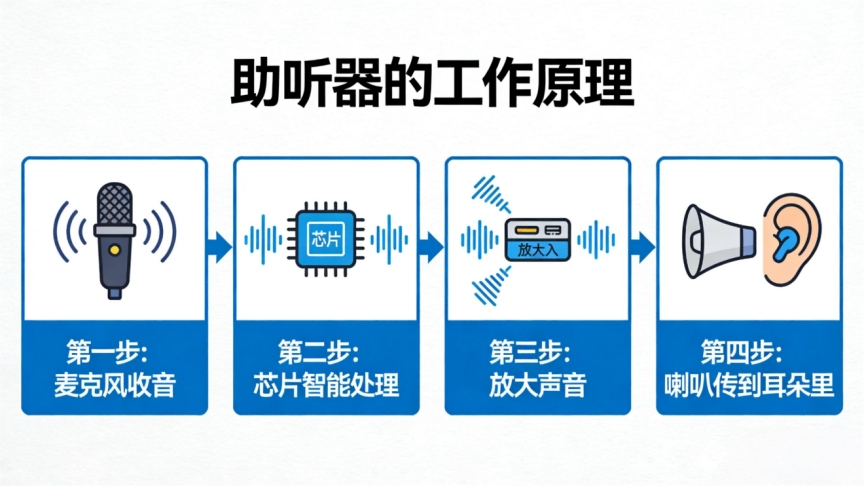 助听器的工作原理

芯片

放大入

第一步:
麦克风收音

第二步:
芯片智能处理

第三步:
放大声音

第四步:
喇叭传到耳朵里