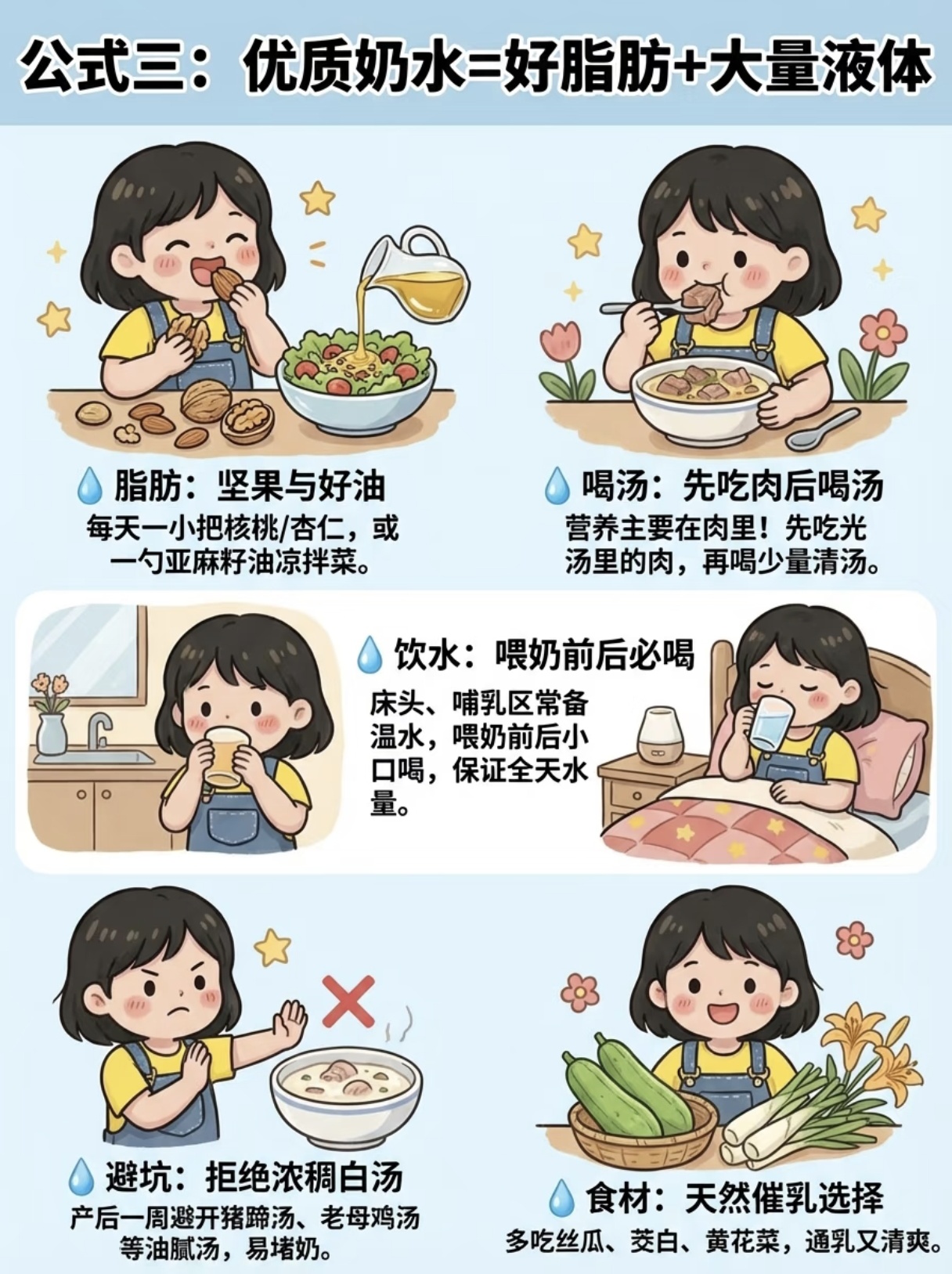 公式三：优质奶水=好脂肪+大量液体

脂肪：坚果与好油
每天一小把核桃/杏仁，或一勺亚麻籽油凉拌菜。

喝汤：先吃肉后喝汤
营养主要在肉里！先吃光汤里的肉，再喝少量清汤。

饮水：喂奶前后必喝
床头、哺乳区常备温水，喂奶前后小口喝，保证全天水量。

避坑：拒绝浓稠白汤
产后一周避开猪蹄汤、老母鸡汤等油腻汤，易堵奶。

食材：天然催乳选择
多吃丝瓜、茭白、黄花菜，通乳又清爽。