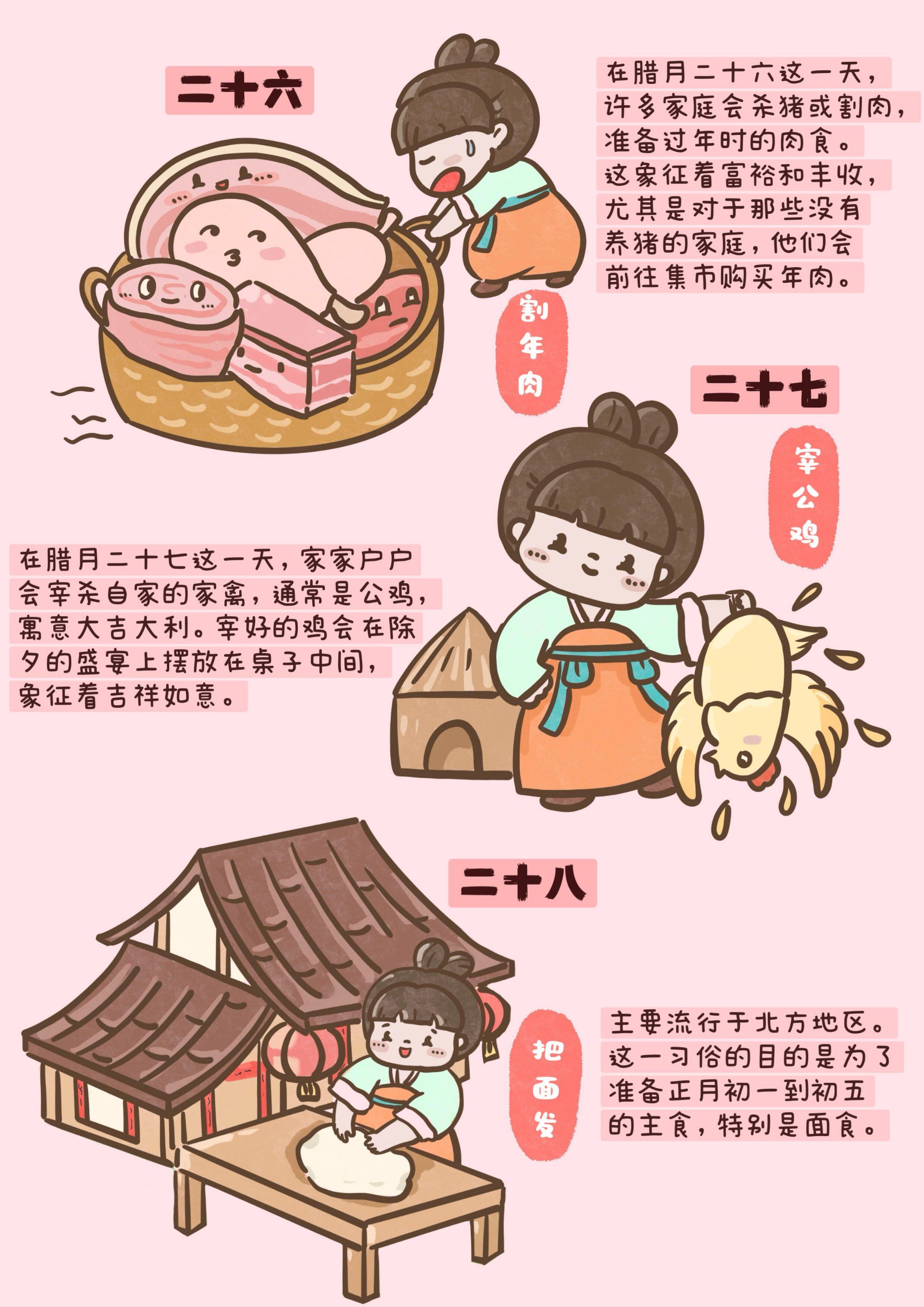 二十六

在腊月二十六这一天，许多家庭会杀猪或割肉，准备过年时的肉食。这象征着富裕和丰收，尤其是对于那些没有养猪的家庭，他们会前往集市购买年肉。

割年肉

二十七

宰公鸡

在腊月二十七这一天，家家户户会宰杀自家的家禽，通常是公鸡，寓意大吉大利。宰好的鸡会在除夕的盛宴上摆放在桌子中间，象征着吉祥如意。

二十八

把面发

主要流行于北方地区。这一习俗的目的是为了准备正月初一到初五的主食，特别是面食。