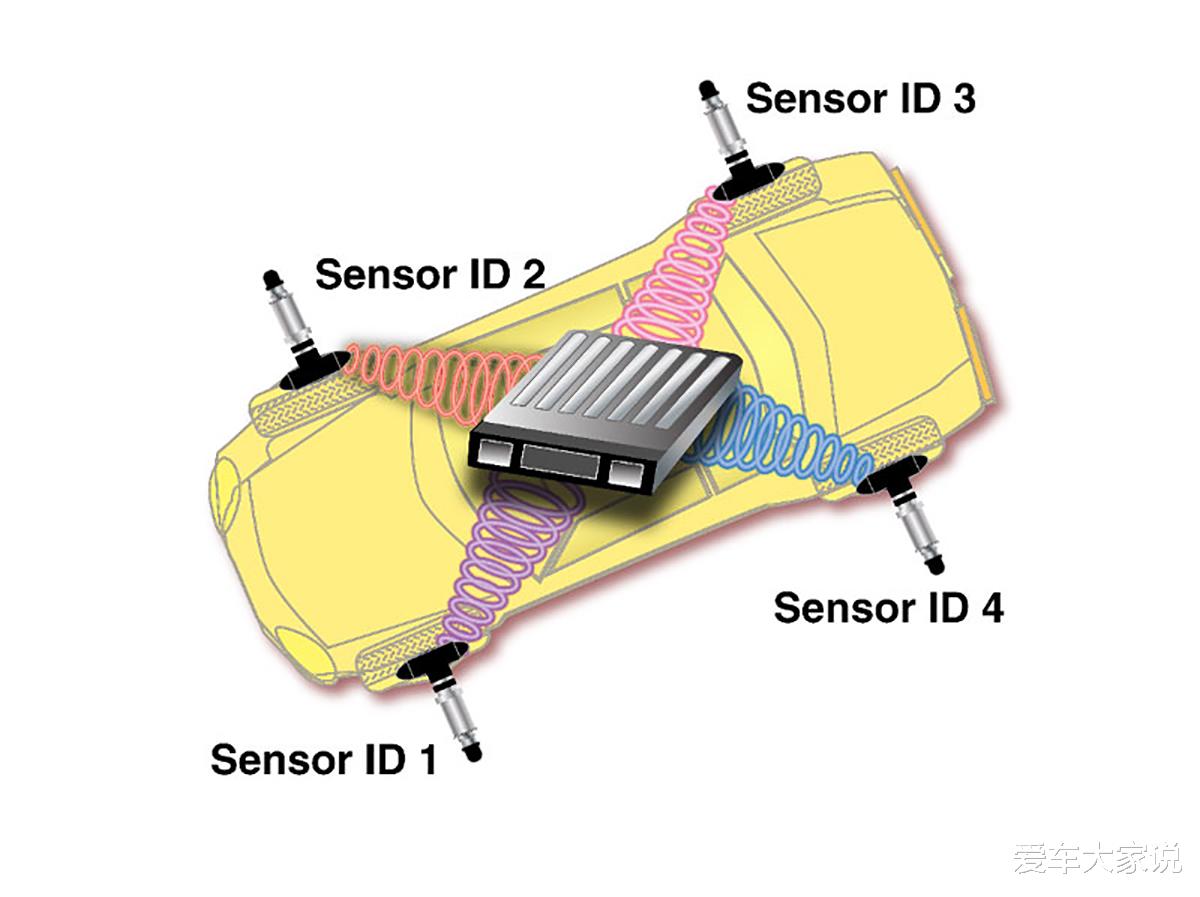 Sensor ID 3

Sensor ID 2

Sensor ID 4

Sensor ID 1

爱车大家说