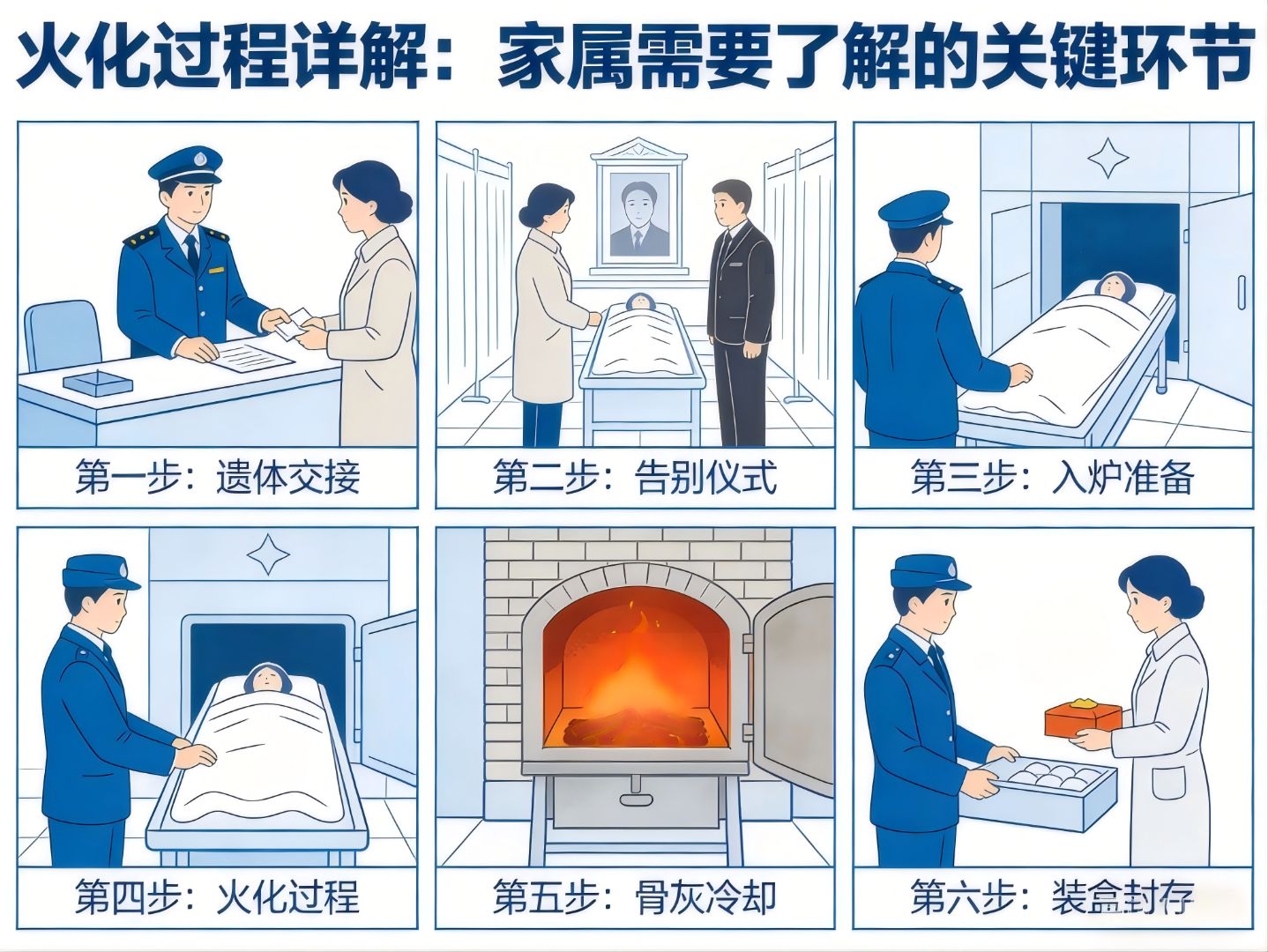 火化过程详解：家属需要了解的关键环节

第一步：遗体交接

第二步：告别仪式

第三步：入炉准备

第四步：火化过程

第五步：骨灰冷却

第六步：装盒封存