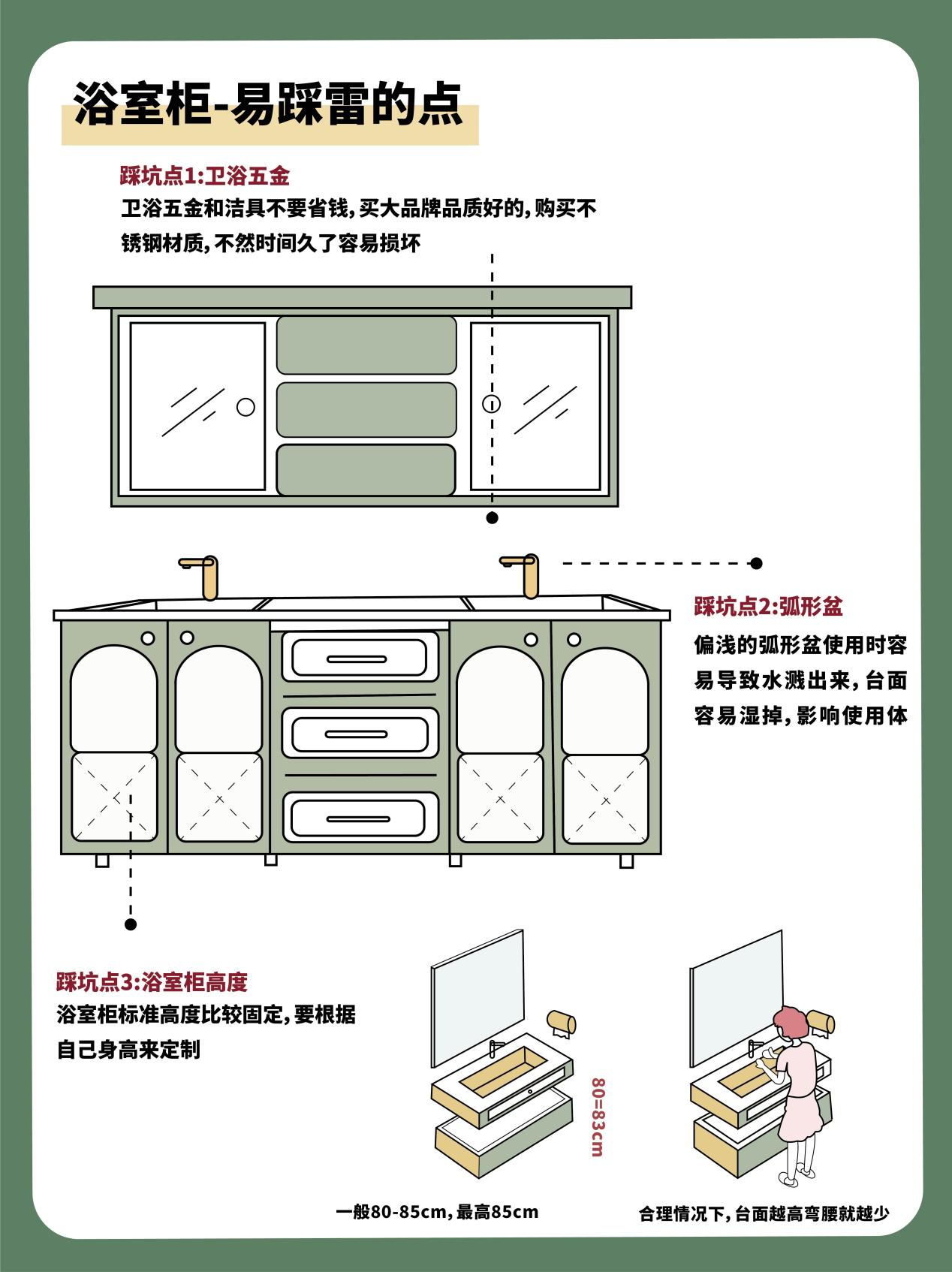 浴室柜-易踩雷的点

踩坑点1:卫浴五金

卫浴五金和洁具不要省钱,买大品牌品质好的,购买不锈钢材质,不然时间久了容易损坏

踩坑点2:弧形盆

偏浅的弧形盆使用时容易导致水溅出来,台面容易湿掉,影响使用体

踩坑点3:浴室柜高度

浴室柜标准高度比较固定,要根据自己身高来定制

80=83cm

一般80-85cm,最高85cm

合理情况下,台面越高弯腰就越少