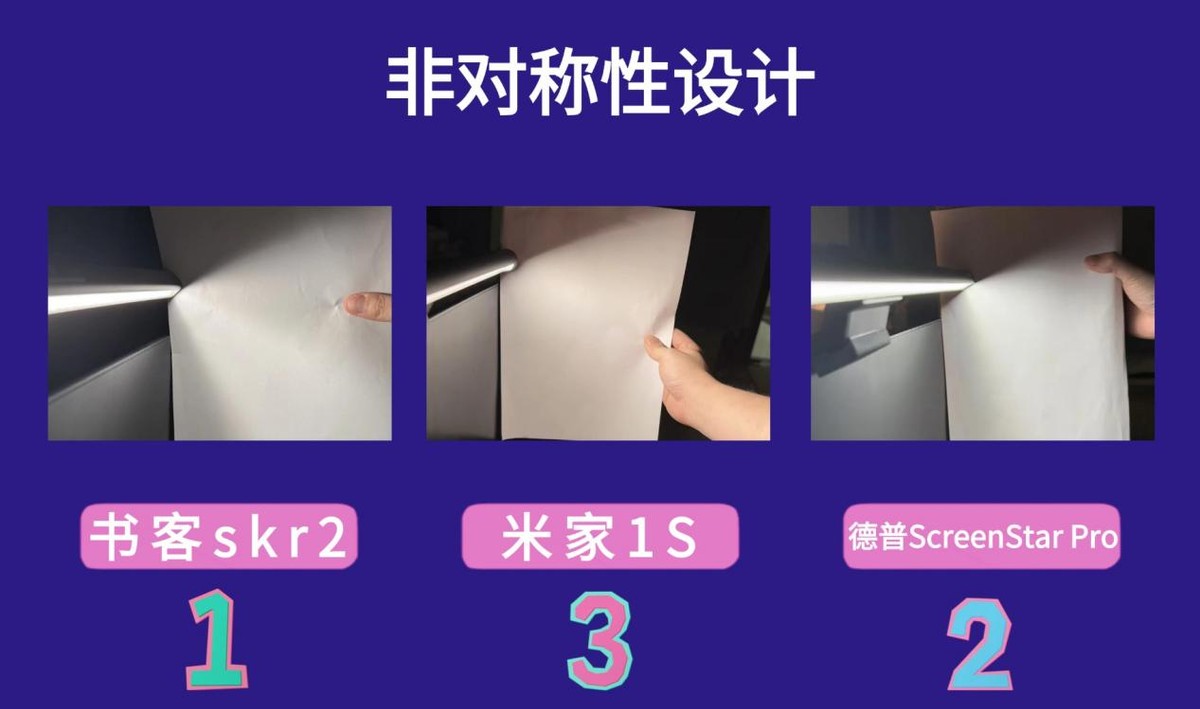 非对称性设计

书客skr2

1

米家1S

3

德普ScreenStar Pro

2