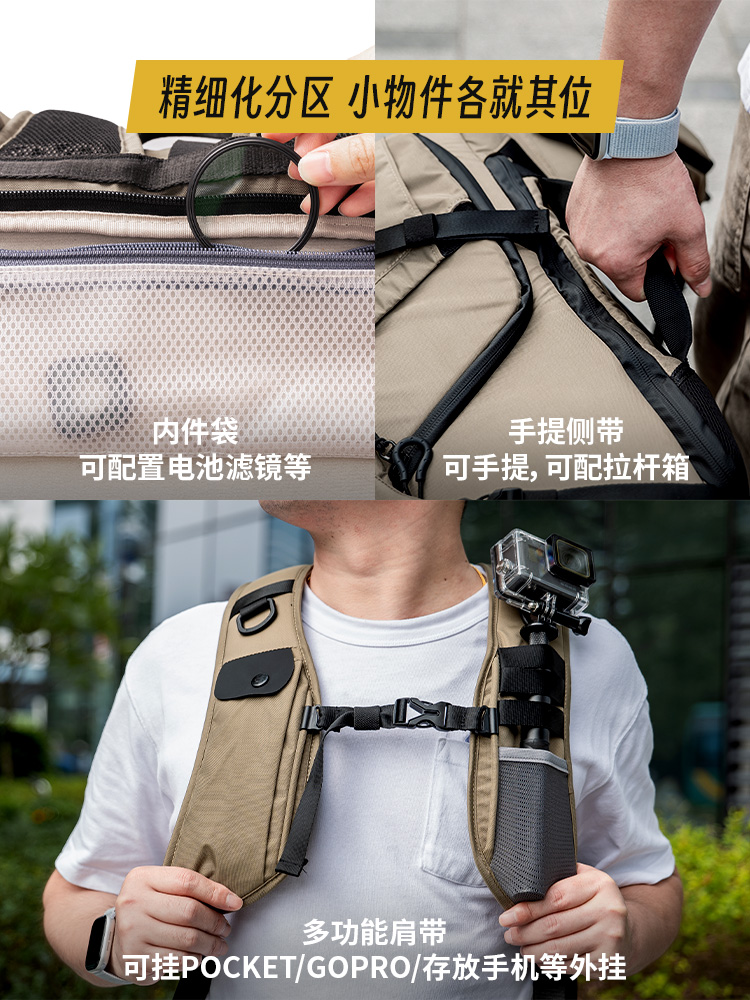 精细化分区 小物件各就其位

内件袋
可配置电池滤镜等

手提侧带
可手提, 可配拉杆箱

多功能肩带
可挂POCKET/GOPRO/存放手机等外挂