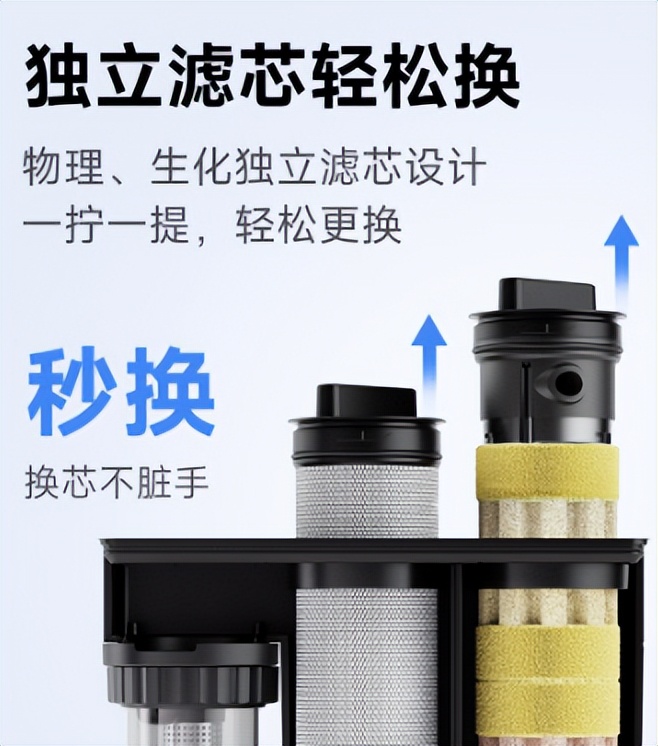 独立滤芯轻松换

物理、生化独立滤芯设计
一拧一提，轻松更换

秒换

换芯不脏手