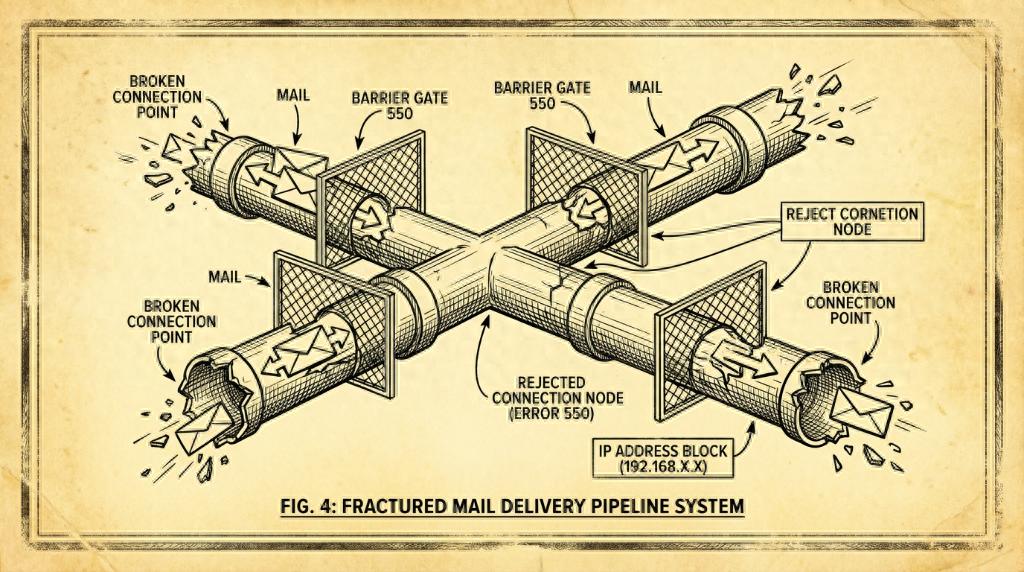 BROKEN CONNECTION POINT

MAIL

BARRIER GATE 550

BARRIER GATE 550

MAIL

REJECT CORNETION NODE

MAIL

BROKEN CONNECTION POINT

BROKEN CONNECTION POINT

REJECTED CONNECTION NODE (ERROR 550)

IP ADDRESS BLOCK (192.168.X.X)

FIG. 4: FRACTURED MAIL DELIVERY PIPELINE SYSTEM