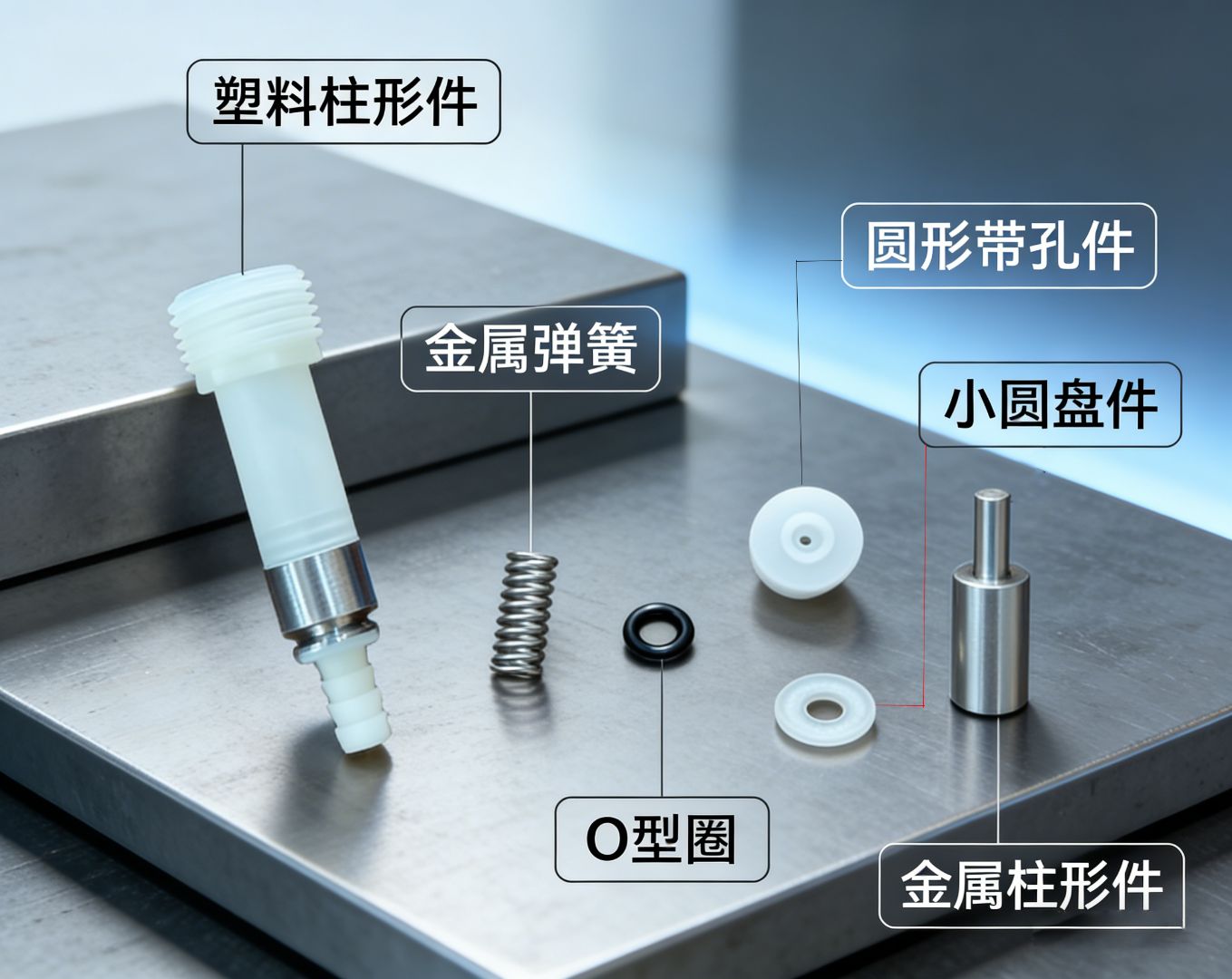 塑料柱形件

圆形带孔件

金属弹簧

小圆盘件

O型圈

金属柱形件