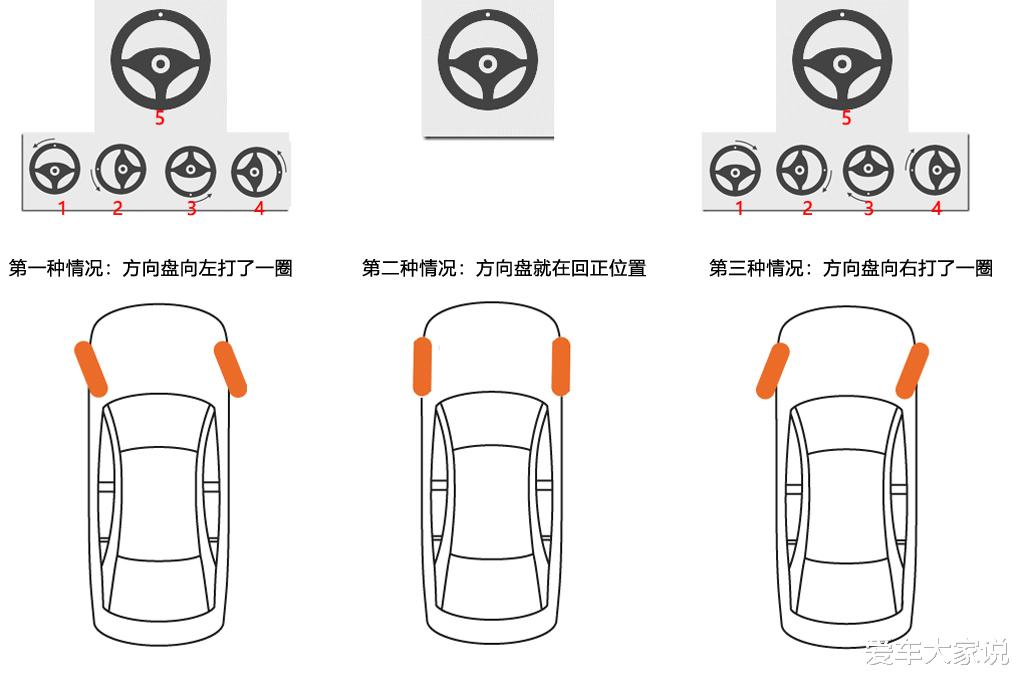 5

1 2 3 4

第一种情况：方向盘向左打了一圈

第二种情况：方向盘就在回正位置

5

1 2 3 4

第三种情况：方向盘向右打了一圈

爱车大家说