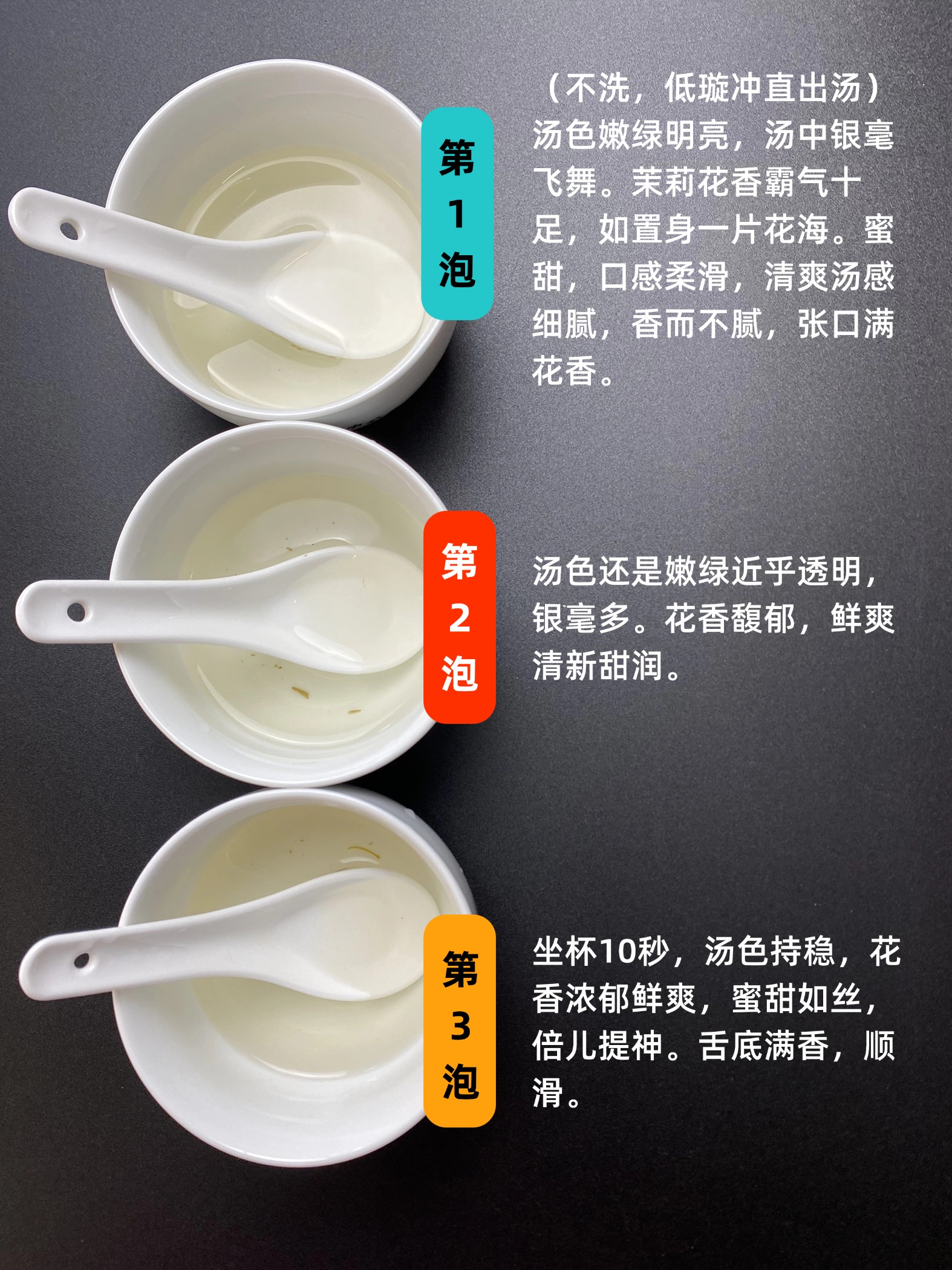 第1泡

（不洗，低璇冲直出汤）汤色嫩绿明亮，汤中银毫飞舞。茉莉花香霸气十足，如置身一片花海。蜜甜，口感柔滑，清爽汤感细腻，香而不腻，张口满花香。

第2泡

汤色还是嫩绿近乎透明，银毫多。花香馥郁，鲜爽清新甜润。

第3泡

坐杯10秒，汤色持稳，花香浓郁鲜爽，蜜甜如丝，倍儿提神。舌底满香，顺滑。