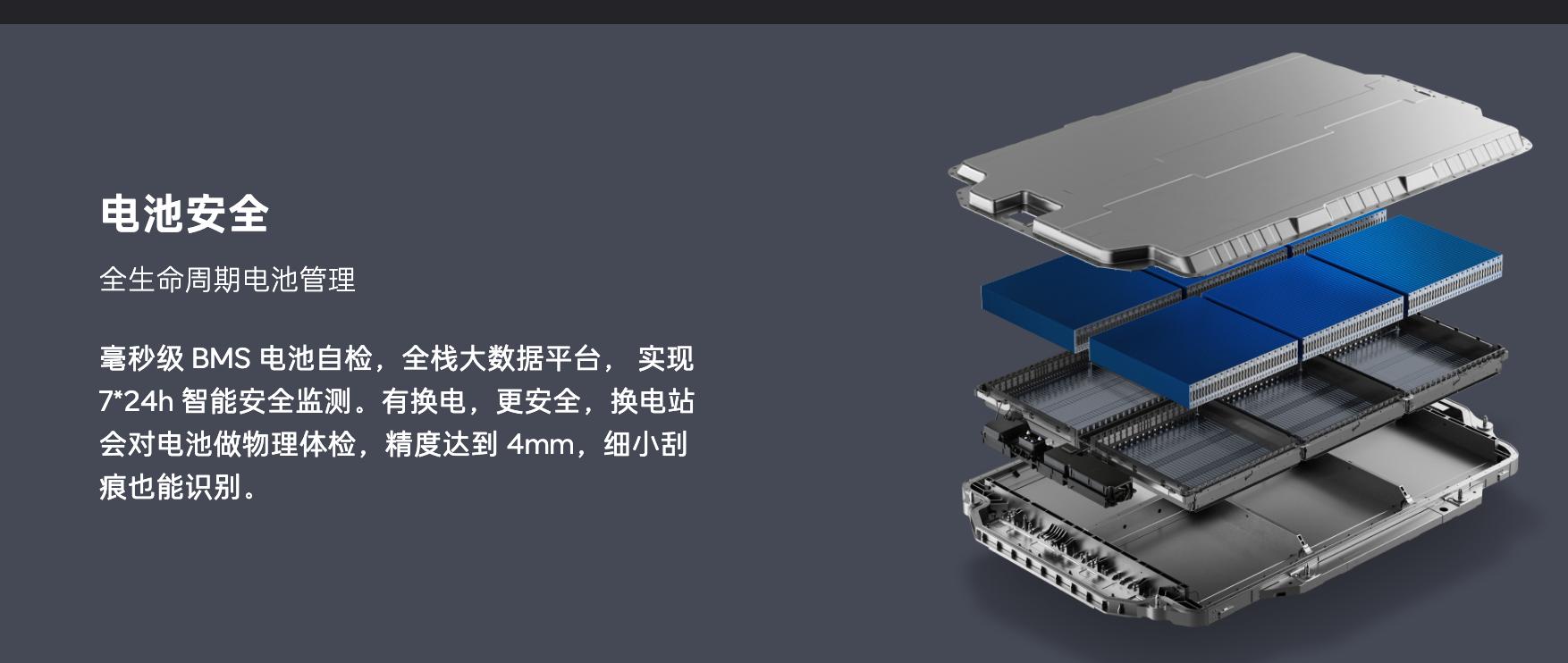 电池安全

全生命周期电池管理

毫秒级 BMS 电池自检，全栈大数据平台， 实现 7*24h 智能安全监测。有换电，更安全，换电站会对电池做物理体检，精度达到 4mm，细小刮痕也能识别。