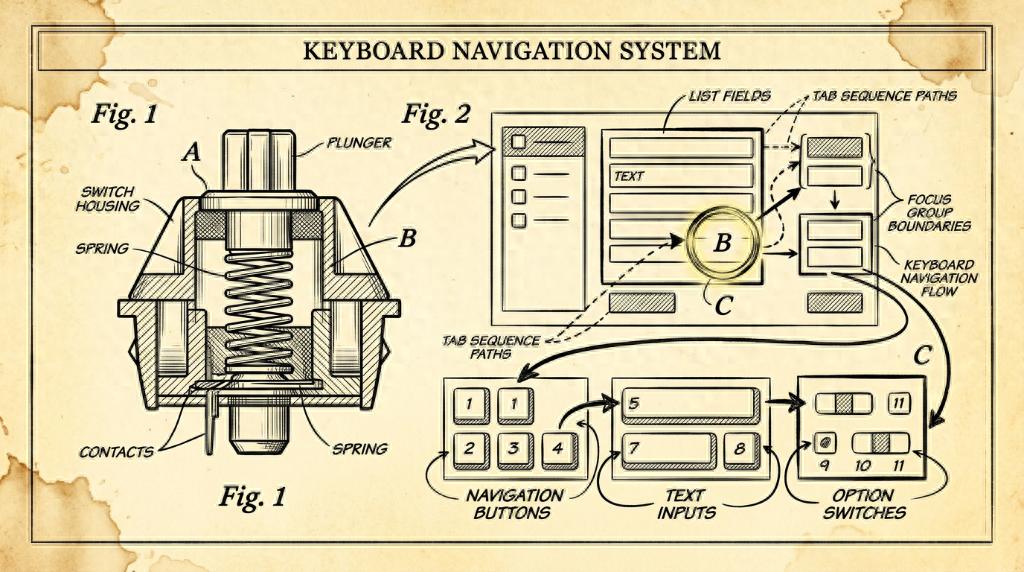 KEYBOARD NAVIGATION SYSTEM

Fig. 1

A

PLUNGER

SWITCH HOUSING

SPRING

B

CONTACTS

SPRING

Fig. 1

Fig. 2

LIST FIELDS

TAB SEQUENCE PATHS

TEXT

B

C

FOCUS GROUP BOUNDARIES

KEYBOARD NAVIGATION FLOW

TAB SEQUENCE PATHS

C

1

1

2

3

4

5

7

8

11

9

10

11

NAVIGATION BUTTONS

TEXT INPUTS

OPTION SWITCHES