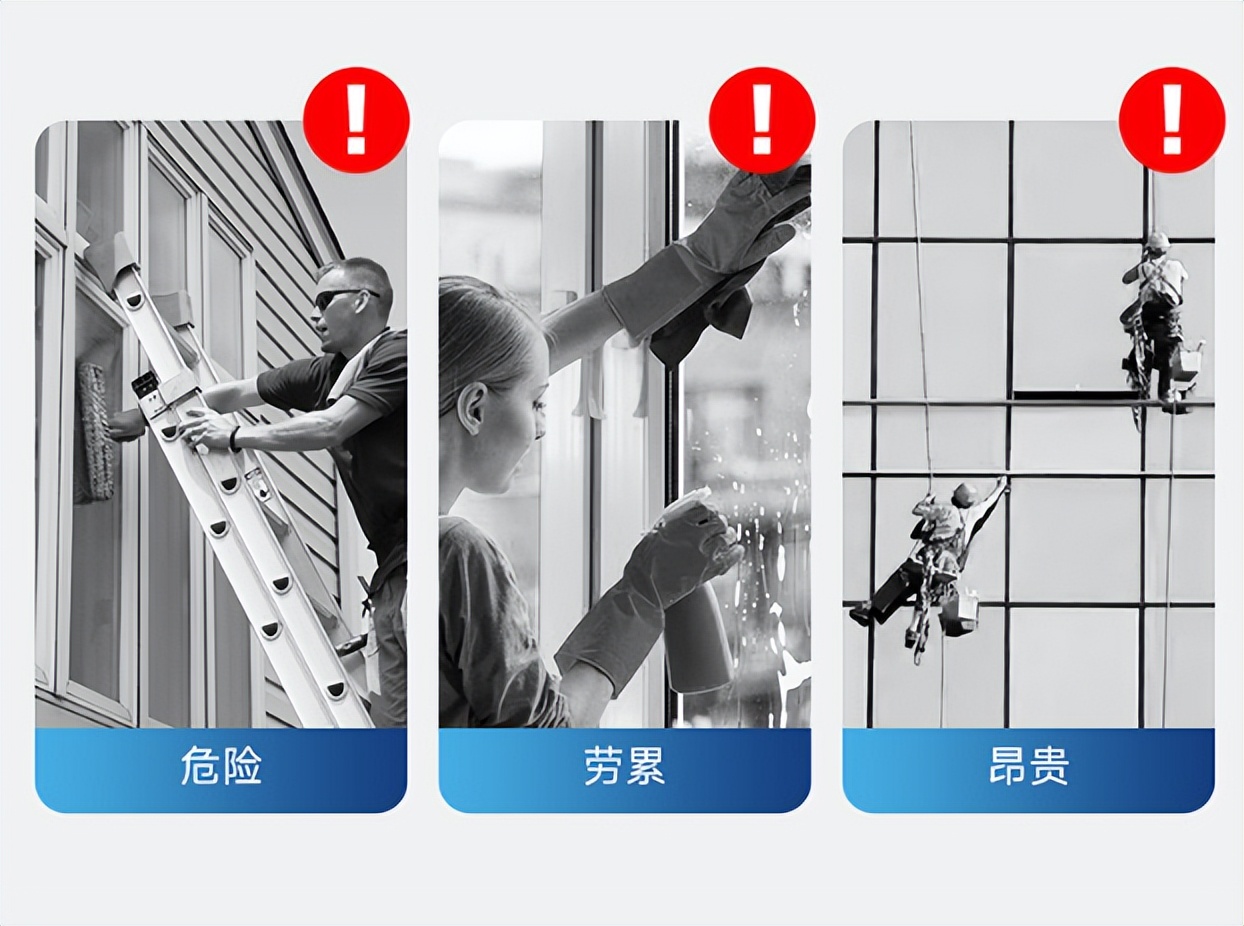 !

危险

!

劳累

!

昂贵