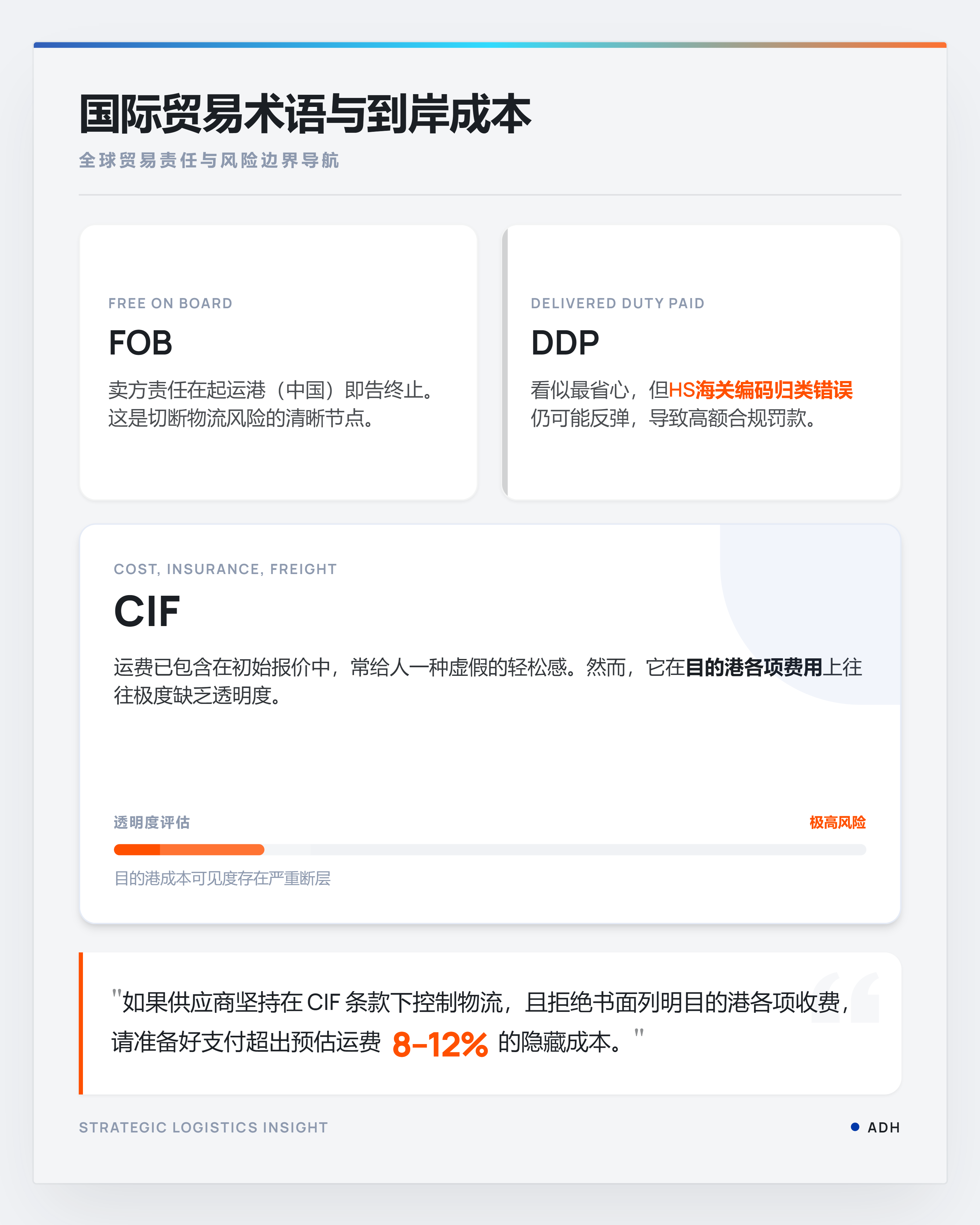 国际贸易术语与到岸成本

全球贸易责任与风险边界导航

FREE ON BOARD
FOB
卖方责任在起运港（中国）即告终止。这是切断物流风险的清晰节点。

DELIVERED DUTY PAID
DDP
看似最省心，但HS海关编码归类错误仍可能反弹，导致高额合规罚款。

COST, INSURANCE, FREIGHT
CIF
运费已包含在初始报价中，常给人一种虚假的轻松感。然而，它在目的港各项费用上往往极度缺乏透明度。

透明度评估
极高风险
目的港成本可见度存在严重断层

"如果供应商坚持在 CIF 条款下控制物流，且拒绝书面列明目的港各项收费，请准备好支付超出预估运费 8–12% 的隐藏成本。"

STRATEGIC LOGISTICS INSIGHT
ADH