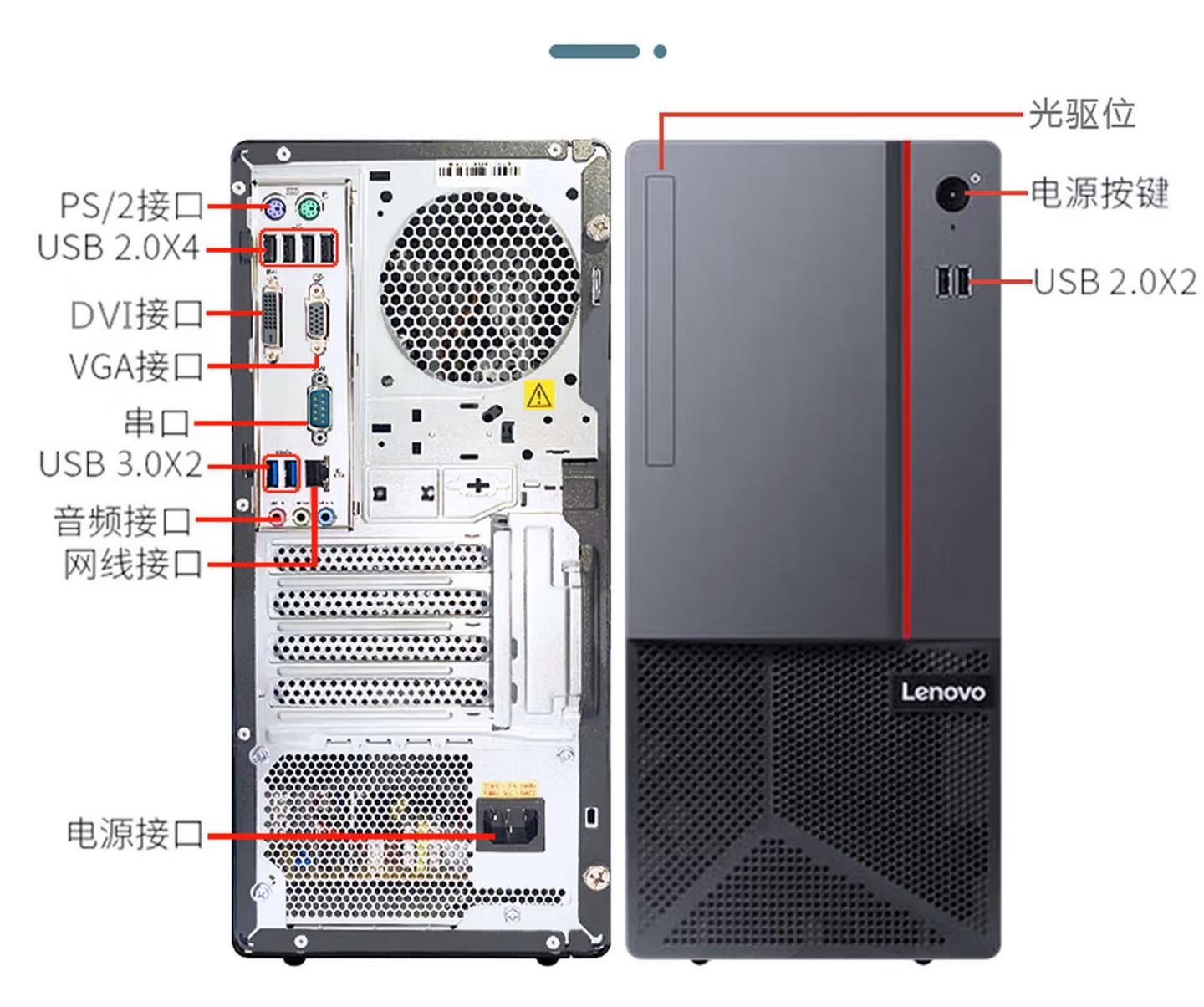 PS/2接口
USB 2.0X4
DVI接口
VGA接口
串口
USB 3.0X2
音频接口
网线接口
电源接口

光驱位
电源按键
USB 2.0X2
Lenovo