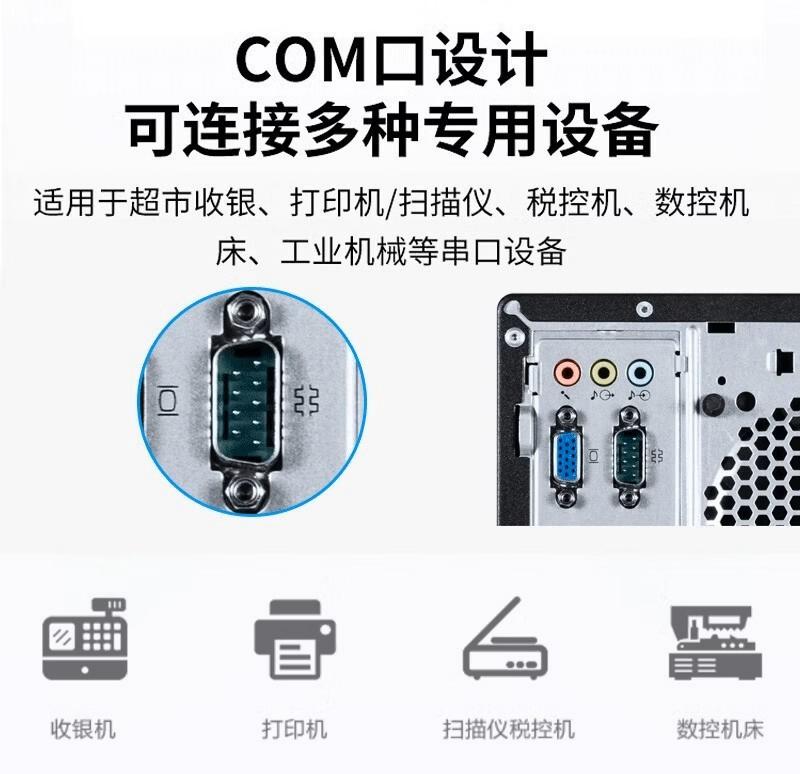 COM口设计
可连接多种专用设备

适用于超市收银、打印机/扫描仪、税控机、数控机床、工业机械等串口设备

收银机

打印机

扫描仪税控机

数控机床