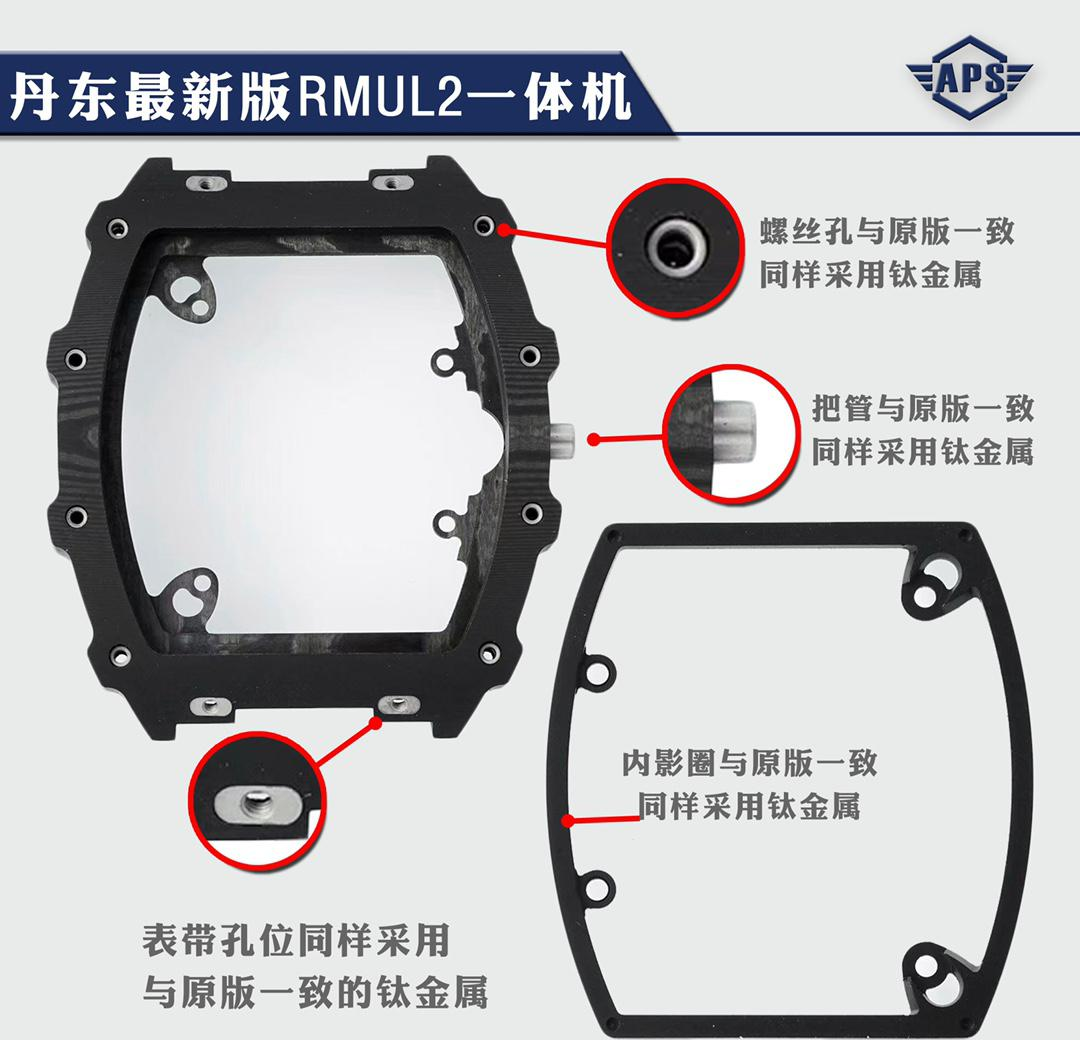 丹东最新版RMUL2一体机

APS

螺丝孔与原版一致
同样采用钛金属

把管与原版一致
同样采用钛金属

内影圈与原版一致
同样采用钛金属

表带孔位同样采用
与原版一致的钛金属