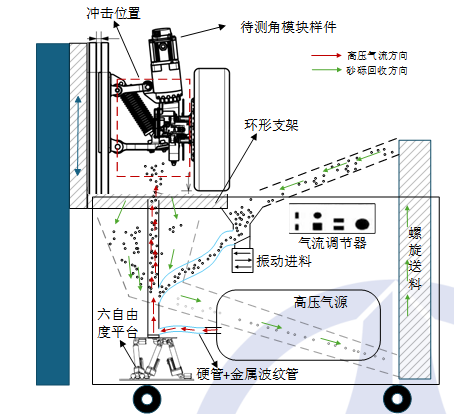 冲击位置

待测角模块样件

高压气流方向
砂砾回收方向

环形支架

气流调节器

振动进料

螺旋送料

高压气源

六自由度平台

硬管+金属波纹管