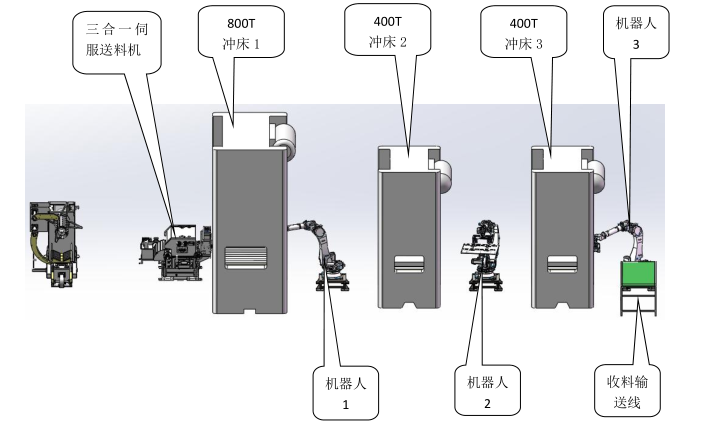 三合一伺服送料机

800T
冲床 1

400T
冲床 2

400T
冲床 3

机器人
3

机器人
1

机器人
2

收料输送线