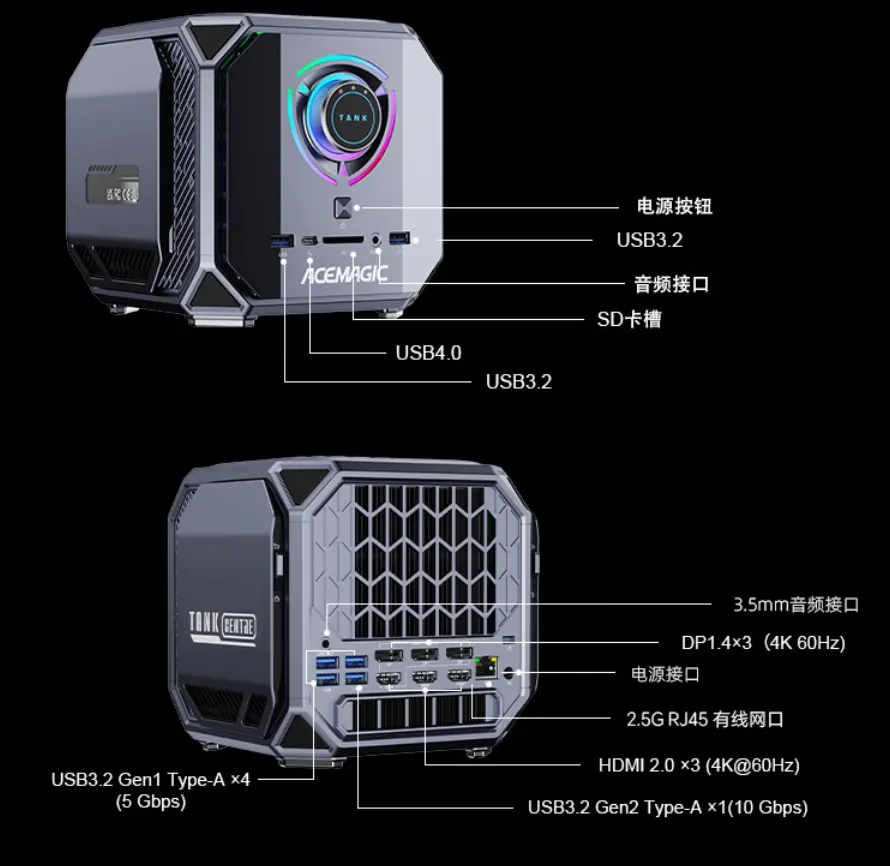 TANK

ACEMAGIC

电源按钮

USB3.2

音频接口

SD卡槽

USB4.0

USB3.2

TANK CENTRE

3.5mm音频接口

DP1.4×3（4K 60Hz)

电源接口

2.5G RJ45 有线网口

HDMI 2.0 ×3 (4K@60Hz)

USB3.2 Gen1 Type-A ×4 (5 Gbps)

USB3.2 Gen2 Type-A ×1(10 Gbps)