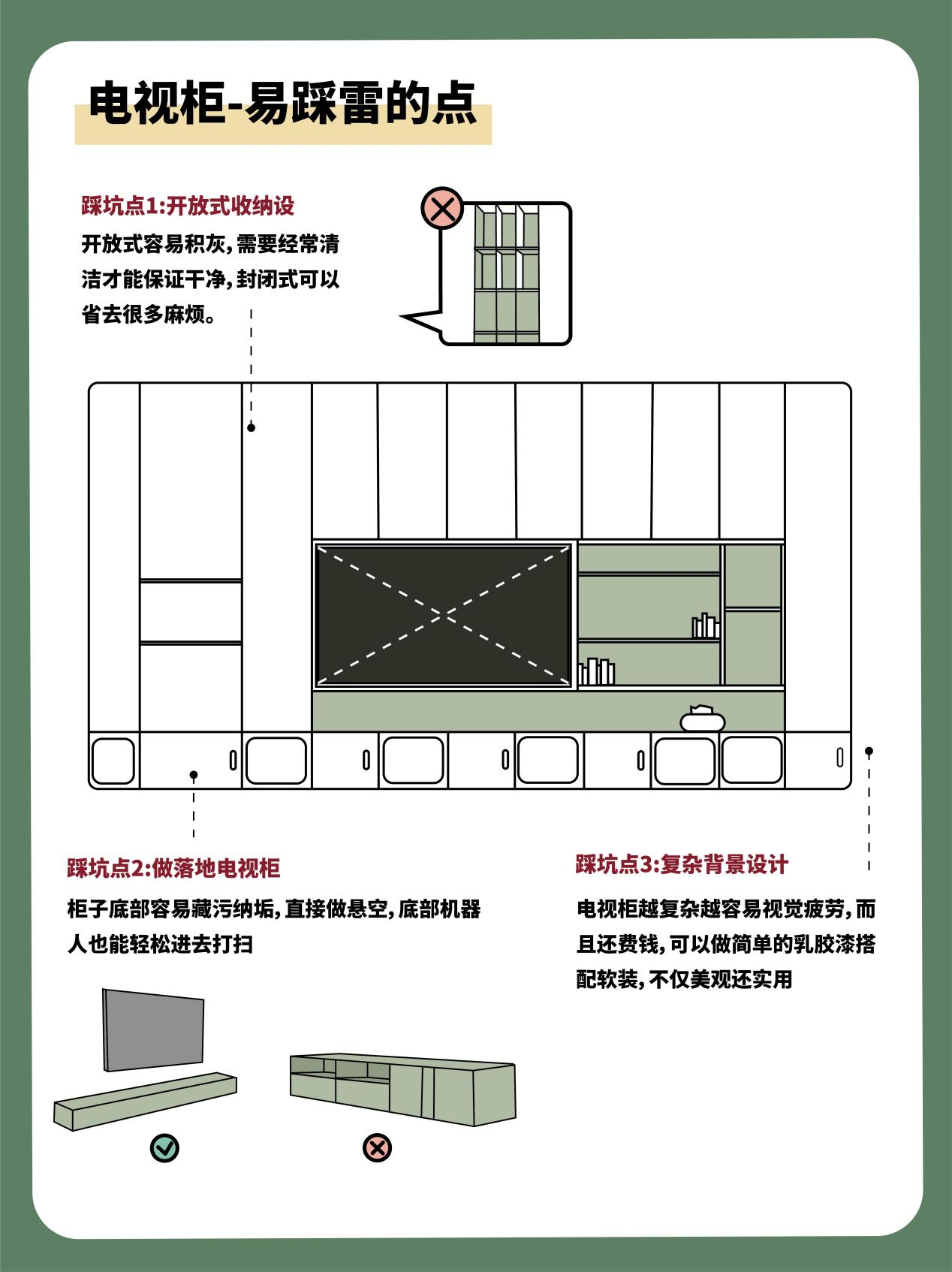 电视柜-易踩雷的点

踩坑点1:开放式收纳设

开放式容易积灰,需要经常清洁才能保证干净,封闭式可以省去很多麻烦。

踩坑点2:做落地电视柜

柜子底部容易藏污纳垢,直接做悬空,底部机器人也能轻松进去打扫

踩坑点3:复杂背景设计

电视柜越复杂越容易视觉疲劳,而且还费钱,可以做简单的乳胶漆搭配软装,不仅美观还实用