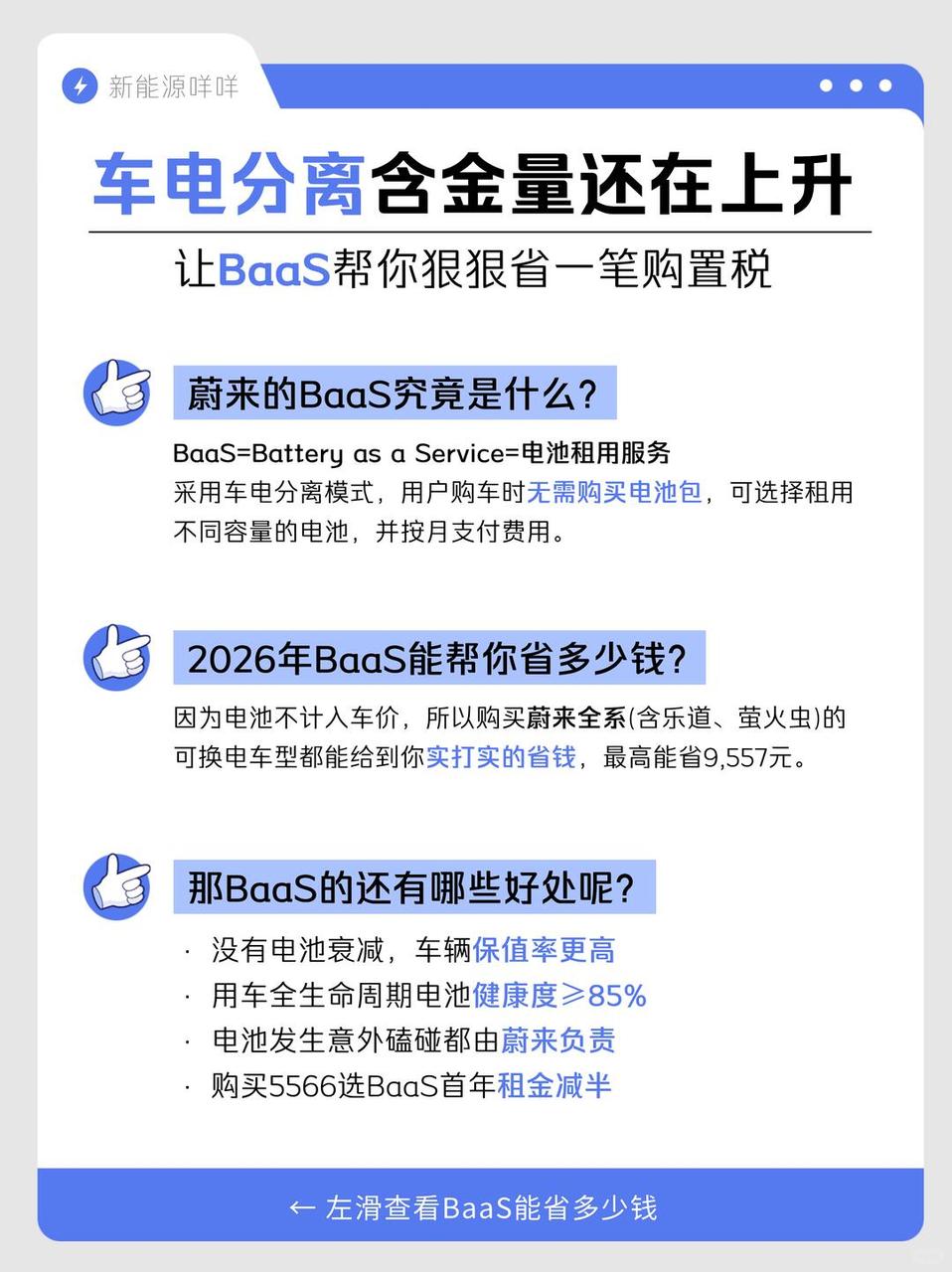 新能源咩咩

车电分离含金量还在上升

让BaaS帮你狠狠省一笔购置税

蔚来的BaaS究竟是什么？

BaaS=Battery as a Service=电池租用服务
采用车电分离模式，用户购车时无需购买电池包，可选择租用不同容量的电池，并按月支付费用。

2026年BaaS能帮你省多少钱？

因为电池不计入车价，所以购买蔚来全系(含乐道、萤火虫)的可换电车型都能给到你实打实的省钱，最高能省9,557元。

那BaaS的还有哪些好处呢？

· 没有电池衰减，车辆保值率更高
· 用车全生命周期电池健康度≥85%
· 电池发生意外磕碰都由蔚来负责
· 购买5566选BaaS首年租金减半

← 左滑查看BaaS能省多少钱