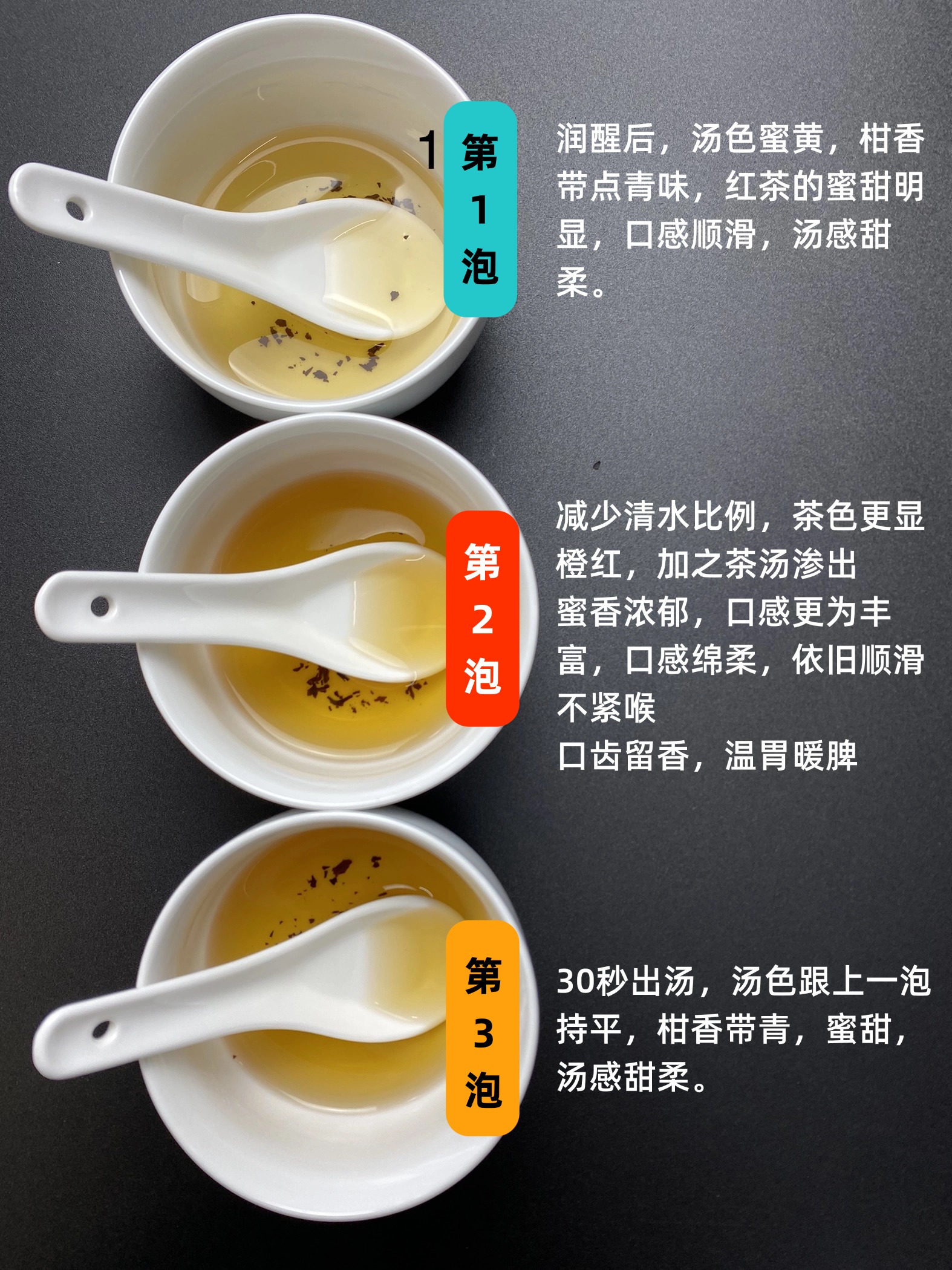 1 第1泡

润醒后，汤色蜜黄，柑香带点青味，红茶的蜜甜明显，口感顺滑，汤感甜柔。

第2泡

减少清水比例，茶色更显橙红，加之茶汤渗出
蜜香浓郁，口感更为丰富，口感绵柔，依旧顺滑不紧喉
口齿留香，温胃暖脾

第3泡

30秒出汤，汤色跟上一泡持平，柑香带青，蜜甜，汤感甜柔。