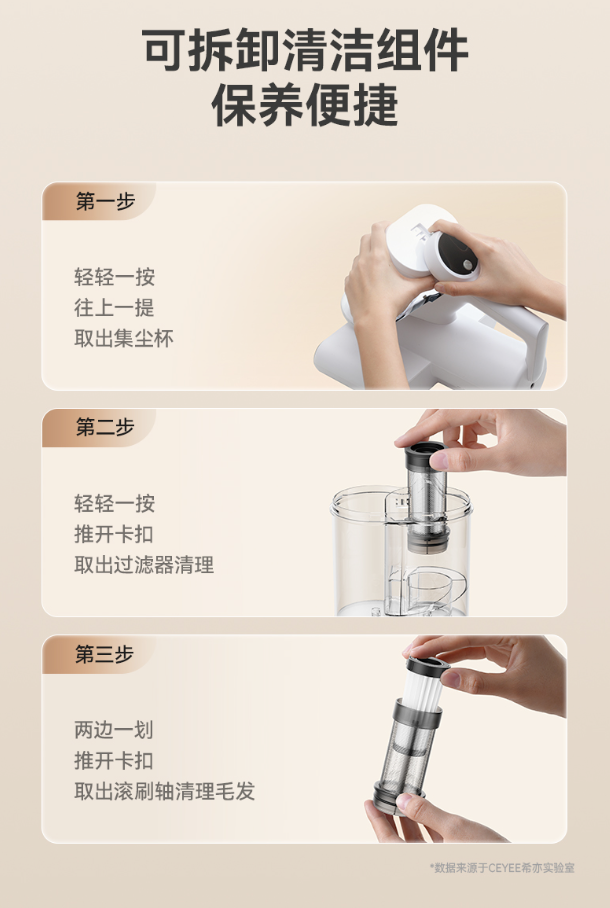 可拆卸清洁组件
保养便捷

第一步

轻轻一按
往上一提
取出集尘杯

第二步

轻轻一按
推开卡扣
取出过滤器清理

第三步

两边一划
推开卡扣
取出滚刷轴清理毛发

*数据来源于CEYEE希亦实验室