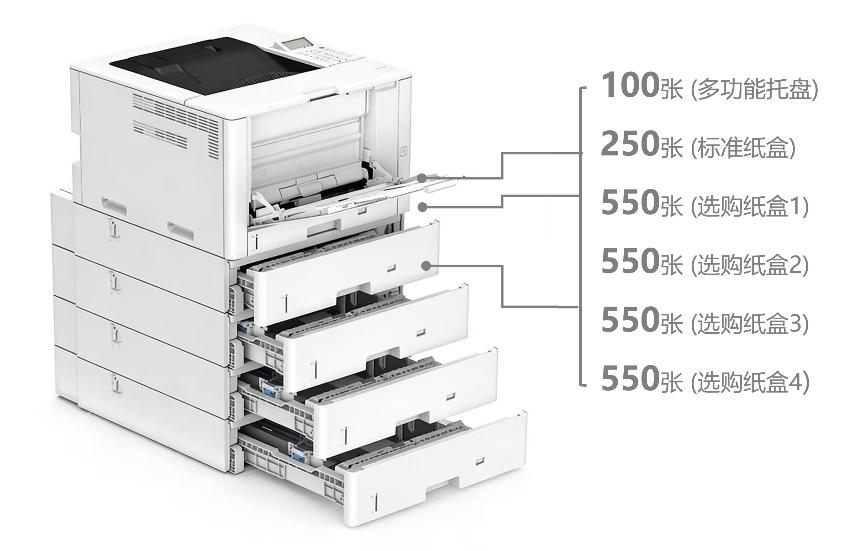 100张 (多功能托盘)

250张 (标准纸盒)

550张 (选购纸盒1)

550张 (选购纸盒2)

550张 (选购纸盒3)

550张 (选购纸盒4)