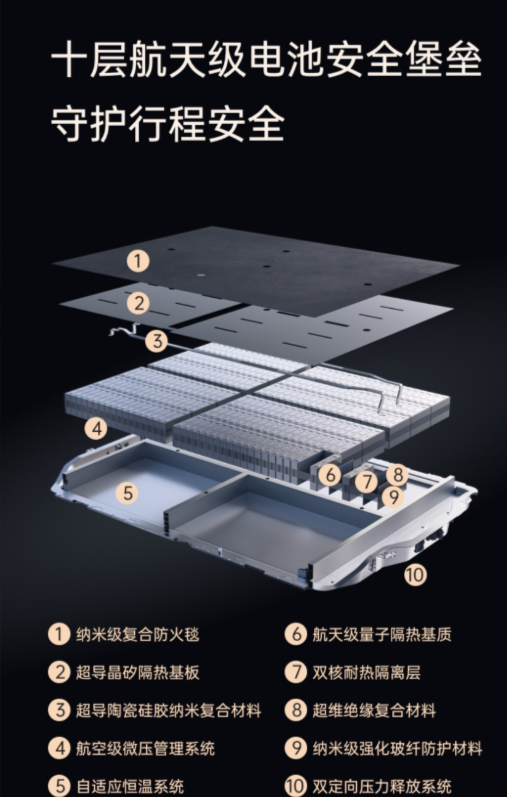 十层航天级电池安全堡垒
守护行程安全

1
2
3
4
5
6
7
8
9
10

1 纳米级复合防火毯
2 超导晶矽隔热基板
3 超导陶瓷硅胶纳米复合材料
4 航空级微压管理系统
5 自适应恒温系统

6 航天级量子隔热基质
7 双核耐热隔离层
8 超维绝缘复合材料
9 纳米级强化玻纤防护材料
10 双定向压力释放系统