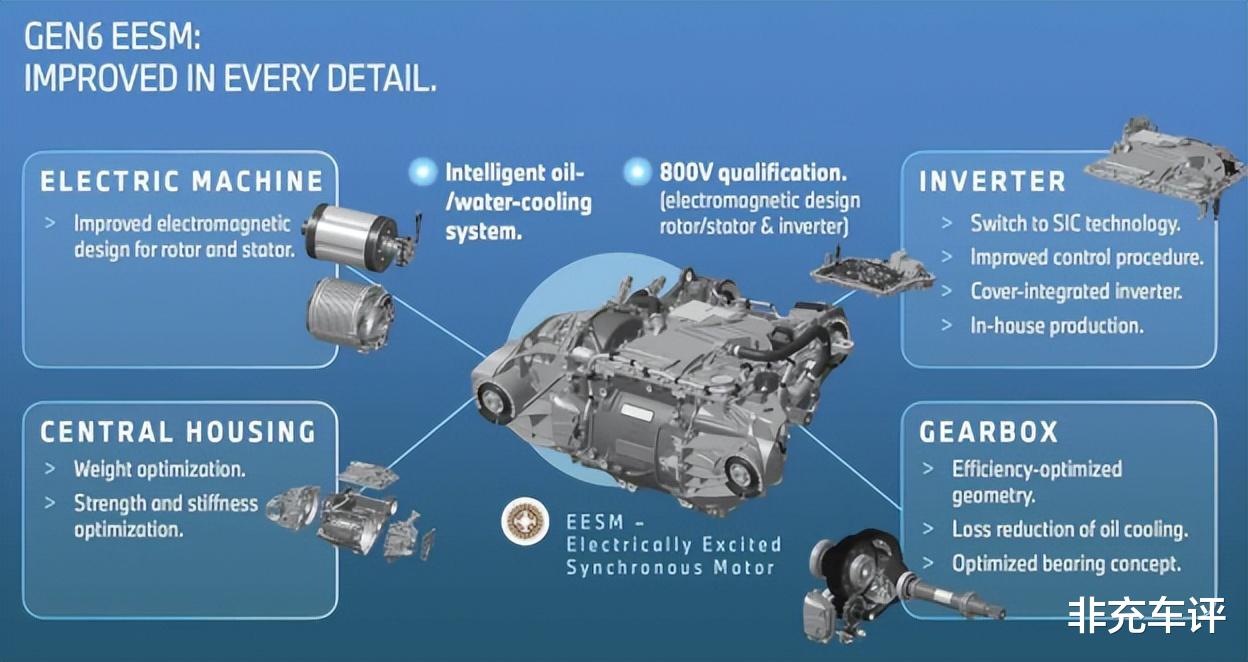 GEN6 EESM:
IMPROVED IN EVERY DETAIL.

ELECTRIC MACHINE
> Improved electromagnetic design for rotor and stator.

Intelligent oil-/water-cooling system.

800V qualification. (electromagnetic design rotor/stator & inverter)

INVERTER
> Switch to SIC technology.
> Improved control procedure.
> Cover-integrated inverter.
> In-house production.

CENTRAL HOUSING
> Weight optimization.
> Strength and stiffness optimization.

EESM – Electrically Excited Synchronous Motor

GEARBOX
> Efficiency-optimized geometry.
> Loss reduction of oil cooling.
> Optimized bearing concept.

非充车评