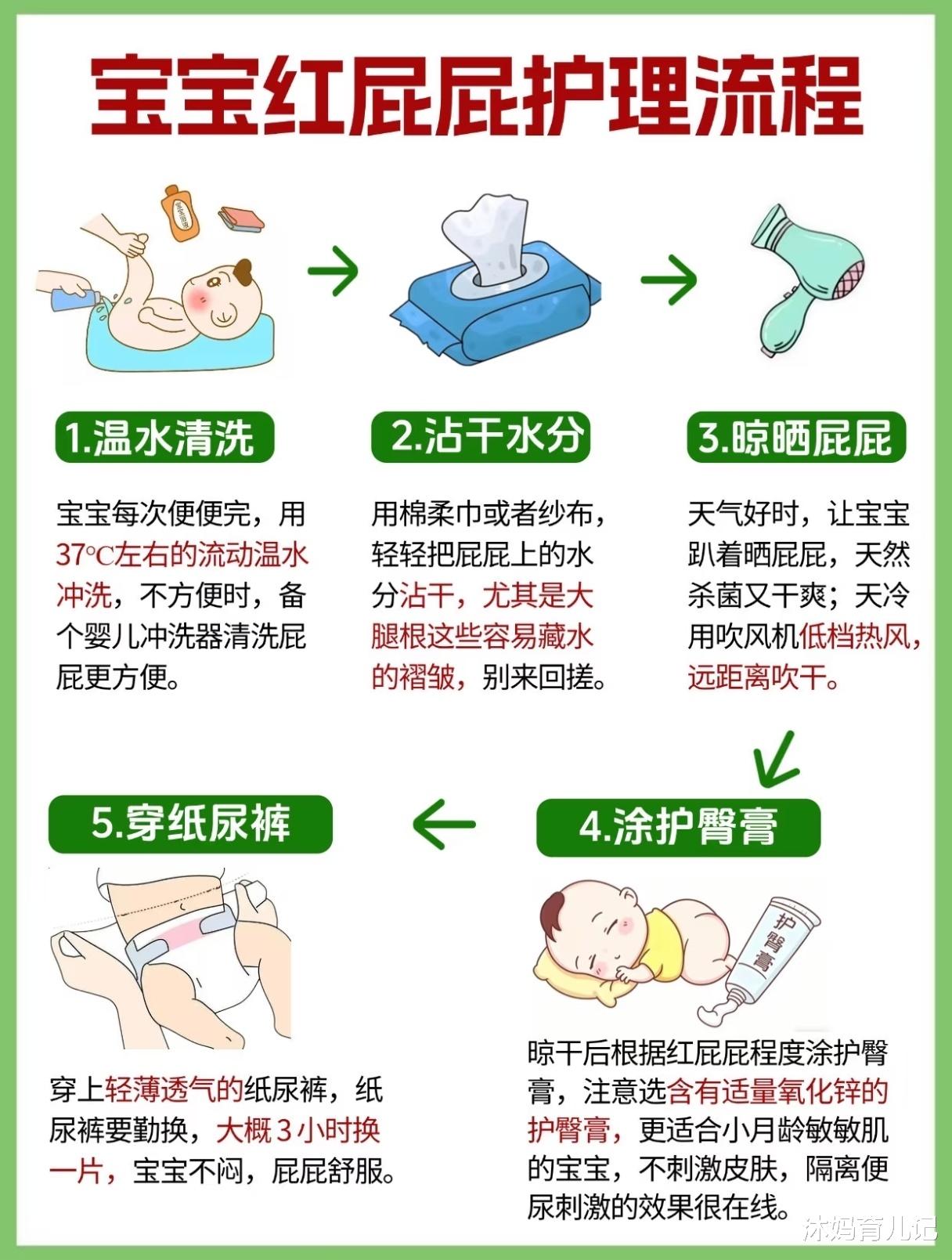 宝宝红屁屁护理流程

1.温水清洗

宝宝每次便便完，用37℃左右的流动温水冲洗，不方便时，备个婴儿冲洗器清洗屁屁更方便。

2.沾干水分

用棉柔巾或者纱布，轻轻把屁屁上的水分沾干，尤其是大腿根这些容易藏水的褶皱，别来回搓。

3.晾晒屁屁

天气好时，让宝宝趴着晒屁屁，天然杀菌又干爽；天冷用吹风机低档热风，远距离吹干。

4.涂护臀膏

护臀膏

晾干后根据红屁屁程度涂护臀膏，注意选含有适量氧化锌的护臀膏，更适合小月龄敏敏肌的宝宝，不刺激皮肤，隔离便尿刺激的效果很在线。

5.穿纸尿裤

穿上轻薄透气的纸尿裤，纸尿裤要勤换，大概3小时换一片，宝宝不闷，屁屁舒服。

沐妈育儿记