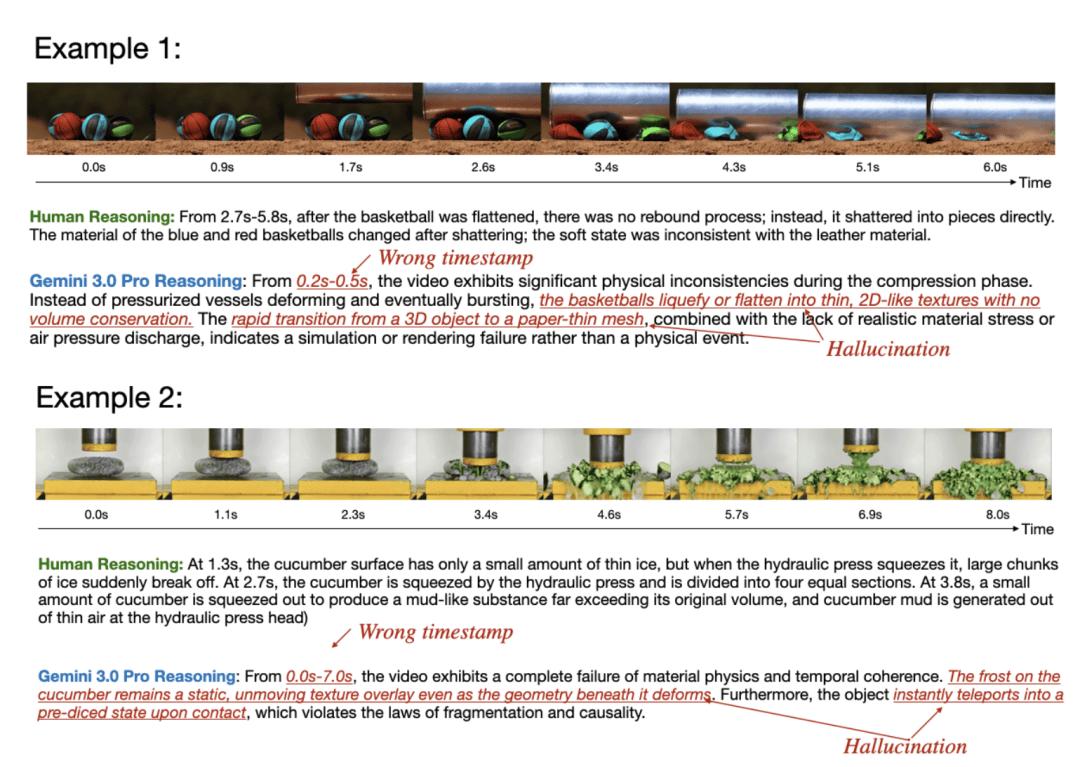 Example 1:

0.0s 0.9s 1.7s 2.6s 3.4s 4.3s 5.1s 6.0s
Time

Human Reasoning: From 2.7s-5.8s, after the basketball was flattened, there was no rebound process; instead, it shattered into pieces directly. The material of the blue and red basketballs changed after shattering; the soft state was inconsistent with the leather material.

Wrong timestamp

Gemini 3.0 Pro Reasoning: From 0.2s-0.5s, the video exhibits significant physical inconsistencies during the compression phase. Instead of pressurized vessels deforming and eventually bursting, the basketballs liquefy or flatten into thin, 2D-like textures with no volume conservation. The rapid transition from a 3D object to a paper-thin mesh, combined with the lack of realistic material stress or air pressure discharge, indicates a simulation or rendering failure rather than a physical event.

Hallucination

Example 2:

0.0s 1.1s 2.3s 3.4s 4.6s 5.7s 6.9s 8.0s
Time

Human Reasoning: At 1.3s, the cucumber surface has only a small amount of thin ice, but when the hydraulic press squeezes it, large chunks of ice suddenly break off. At 2.7s, the cucumber is squeezed by the hydraulic press and is divided into four equal sections. At 3.8s, a small amount of cucumber is squeezed out to produce a mud-like substance far exceeding its original volume, and cucumber mud is generated out of thin air at the hydraulic press head)

Wrong timestamp

Gemini 3.0 Pro Reasoning: From 0.0s-7.0s, the video exhibits a complete failure of material physics and temporal coherence. The frost on the cucumber remains a static, unmoving texture overlay even as the geometry beneath it deforms. Furthermore, the object instantly teleports into a pre-diced state upon contact, which violates the laws of fragmentation and causality.

Hallucination