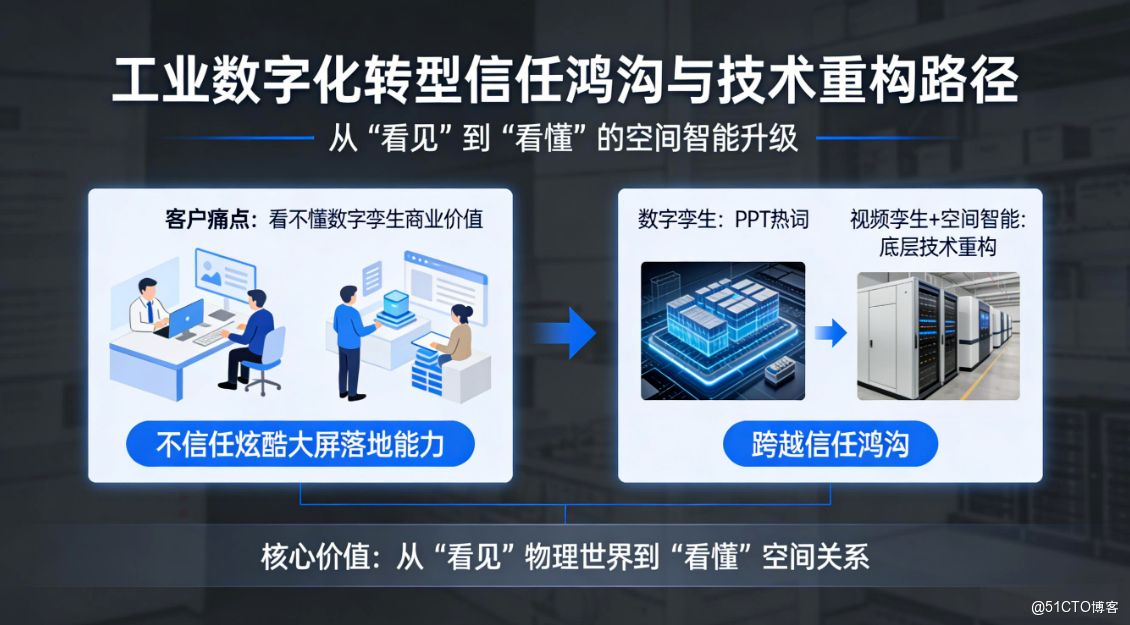 工业数字化转型信任鸿沟与技术重构路径

从“看见”到“看懂”的空间智能升级

客户痛点：看不懂数字孪生商业价值

不信任炫酷大屏落地能力

数字孪生：PPT热词

视频孪生+空间智能：底层技术重构

跨越信任鸿沟

核心价值：从“看见”物理世界到“看懂”空间关系

@51CTO博客