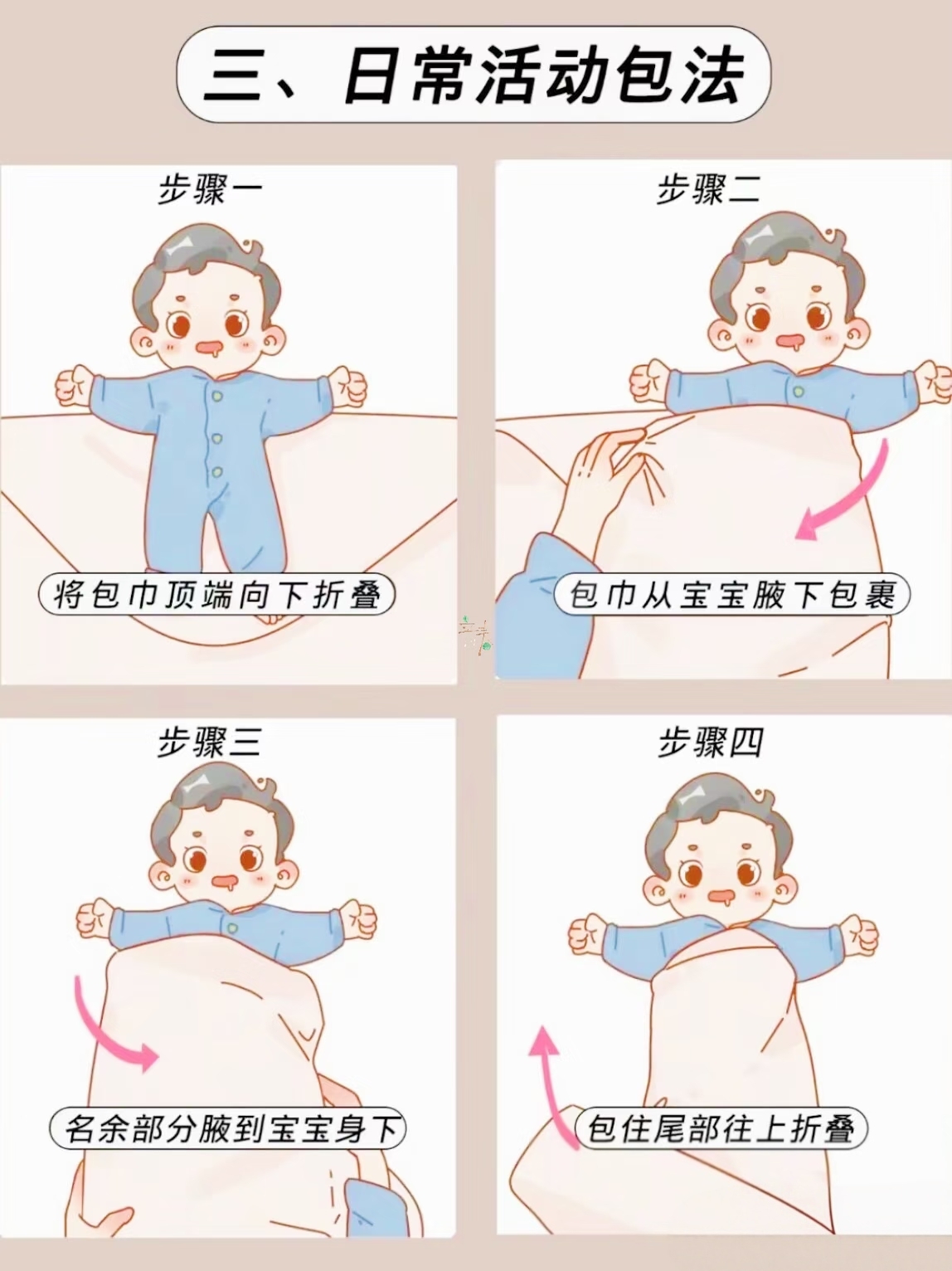 三、日常活动包法

步骤一

将包巾顶端向下折叠

步骤二

包巾从宝宝腋下包裹

步骤三

名余部分腋到宝宝身下

步骤四

包住尾部往上折叠