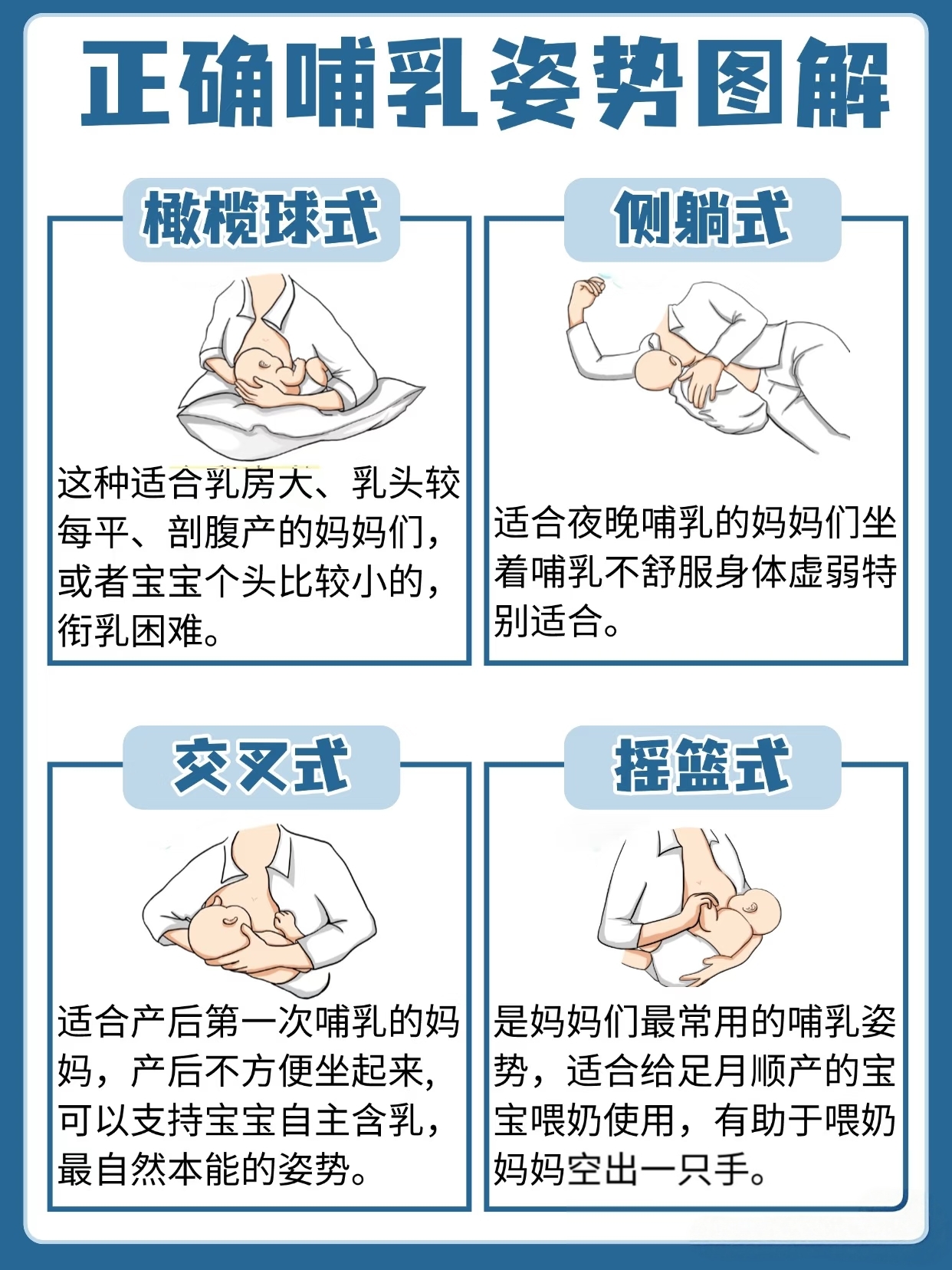 正确哺乳姿势图解

橄榄球式

这种适合乳房大、乳头较每平、剖腹产的妈妈们，或者宝宝个头比较小的，衔乳困难。

侧躺式

适合夜晚哺乳的妈妈们坐着哺乳不舒服身体虚弱特别适合。

交叉式

适合产后第一次哺乳的妈妈，产后不方便坐起来，可以支持宝宝自主含乳，最自然本能的姿势。

摇篮式

是妈妈们最常用的哺乳姿势，适合给足月顺产的宝宝喂奶使用，有助于喂奶妈妈空出一只手。