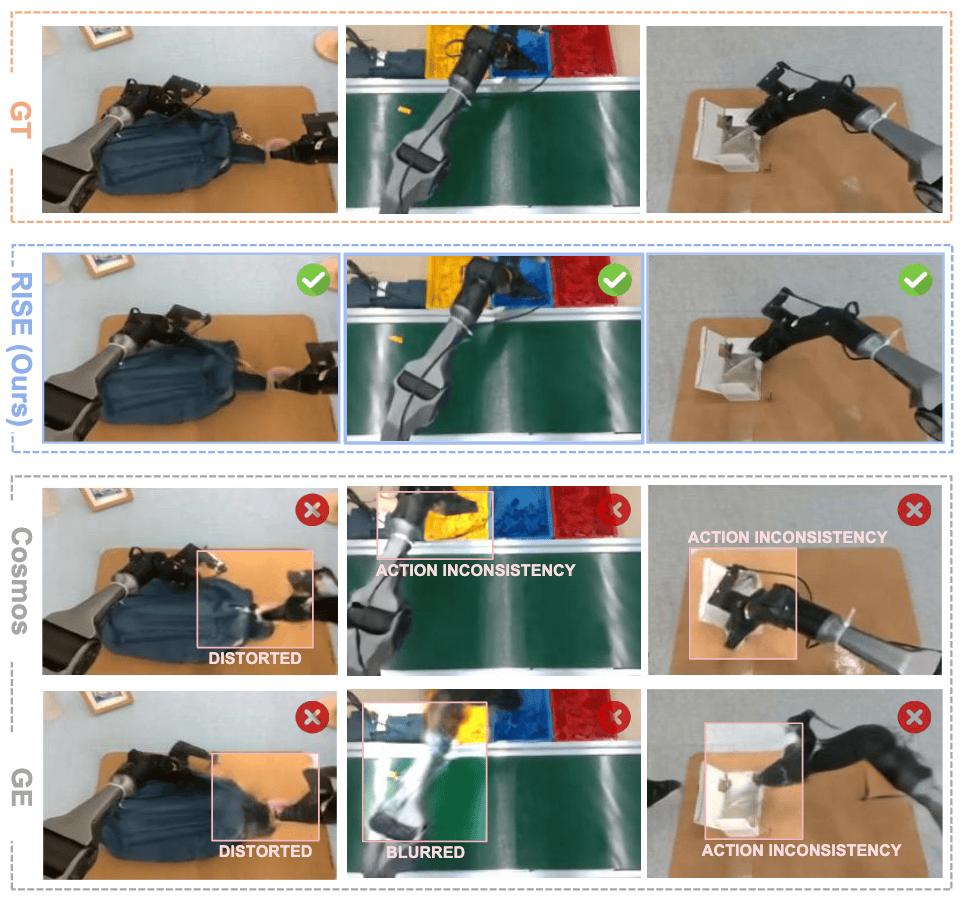 GT

RISE (Ours)

Cosmos

DISTORTED

ACTION INCONSISTENCY

ACTION INCONSISTENCY

GE

DISTORTED

BLURRED

ACTION INCONSISTENCY