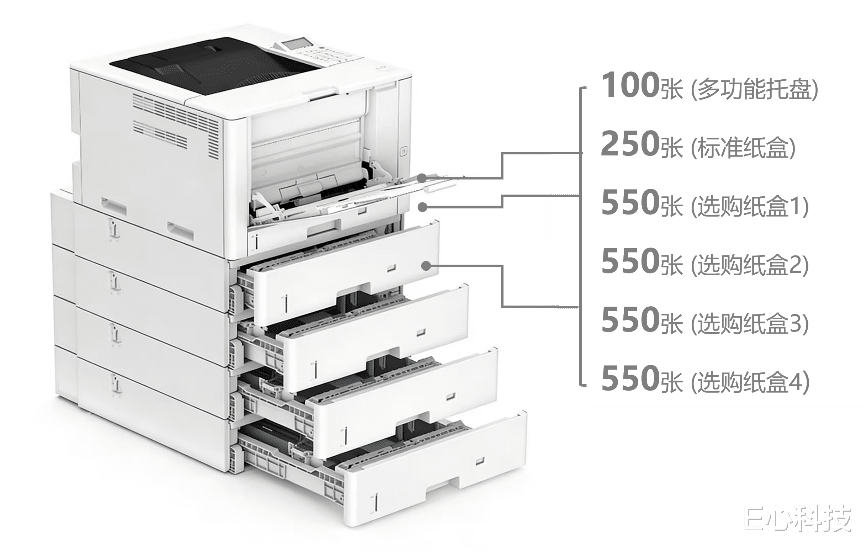 100张 (多功能托盘)
250张 (标准纸盒)
550张 (选购纸盒1)
550张 (选购纸盒2)
550张 (选购纸盒3)
550张 (选购纸盒4)

E心科技