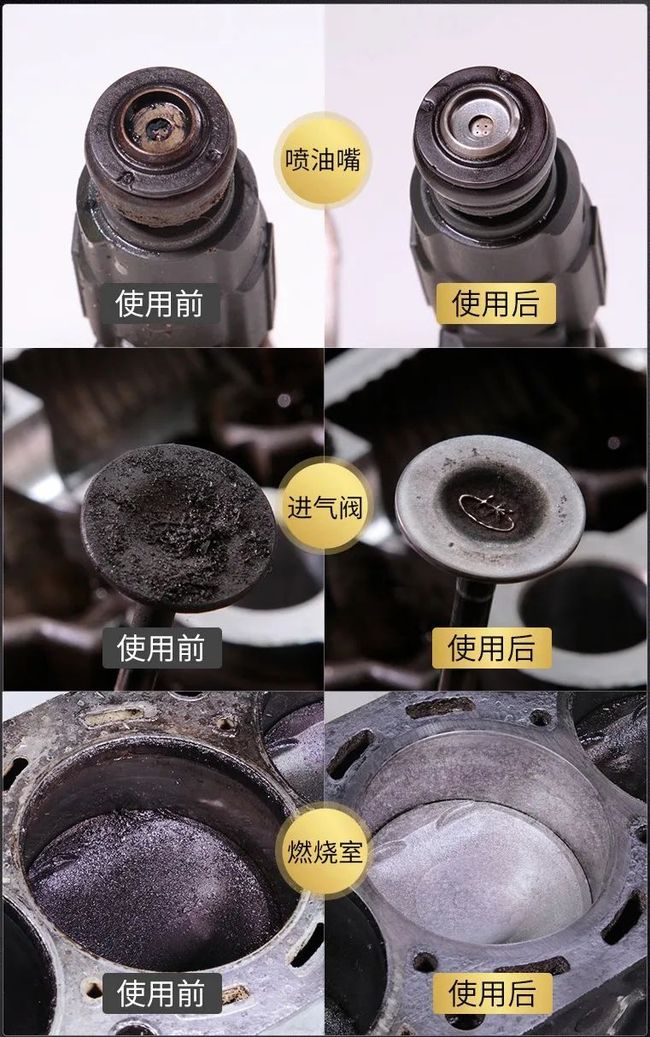 喷油嘴

使用前

使用后

进气阀

使用前

使用后

燃烧室

使用前

使用后