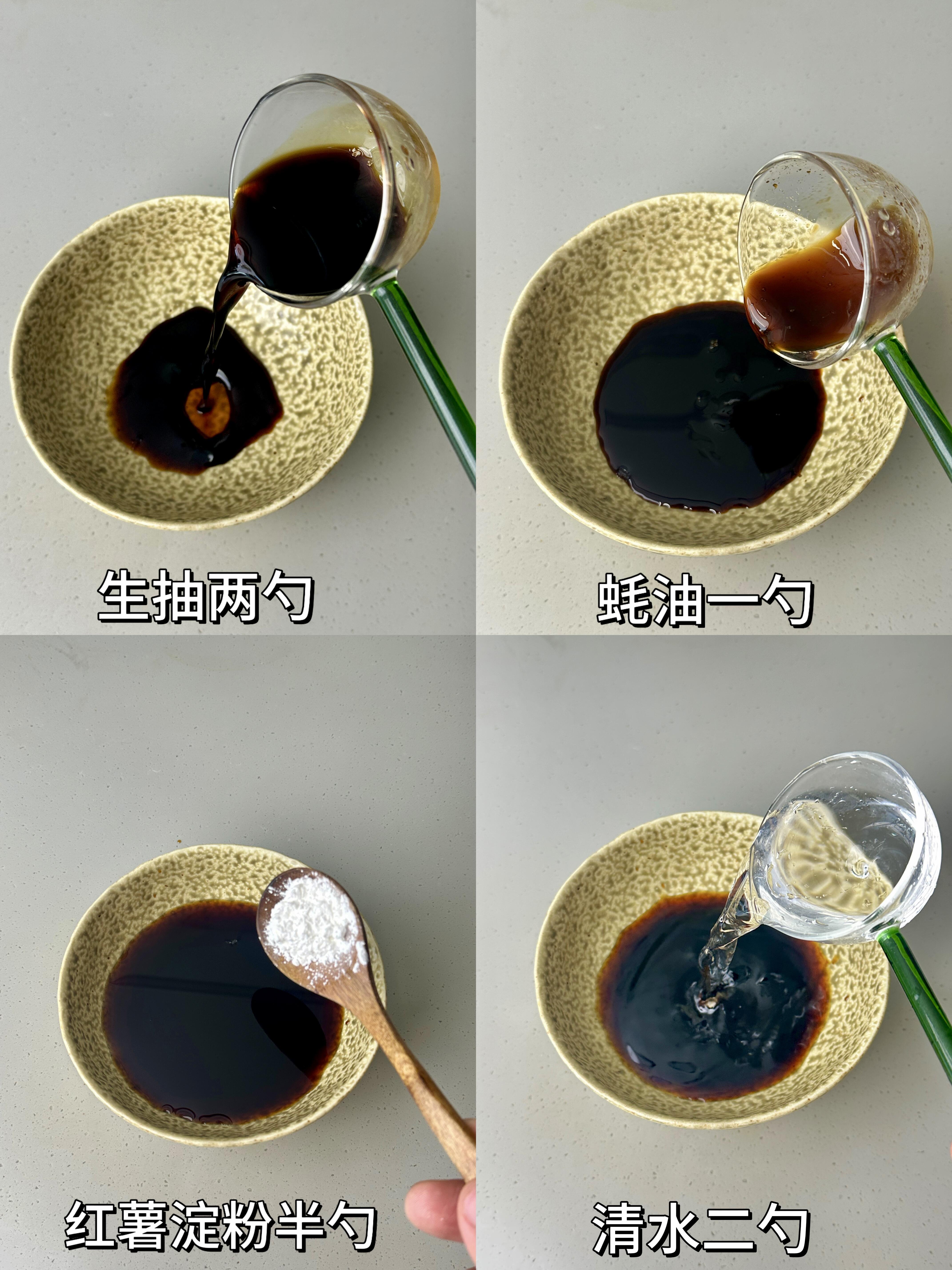 生抽两勺

蚝油一勺

红薯淀粉半勺

清水二勺