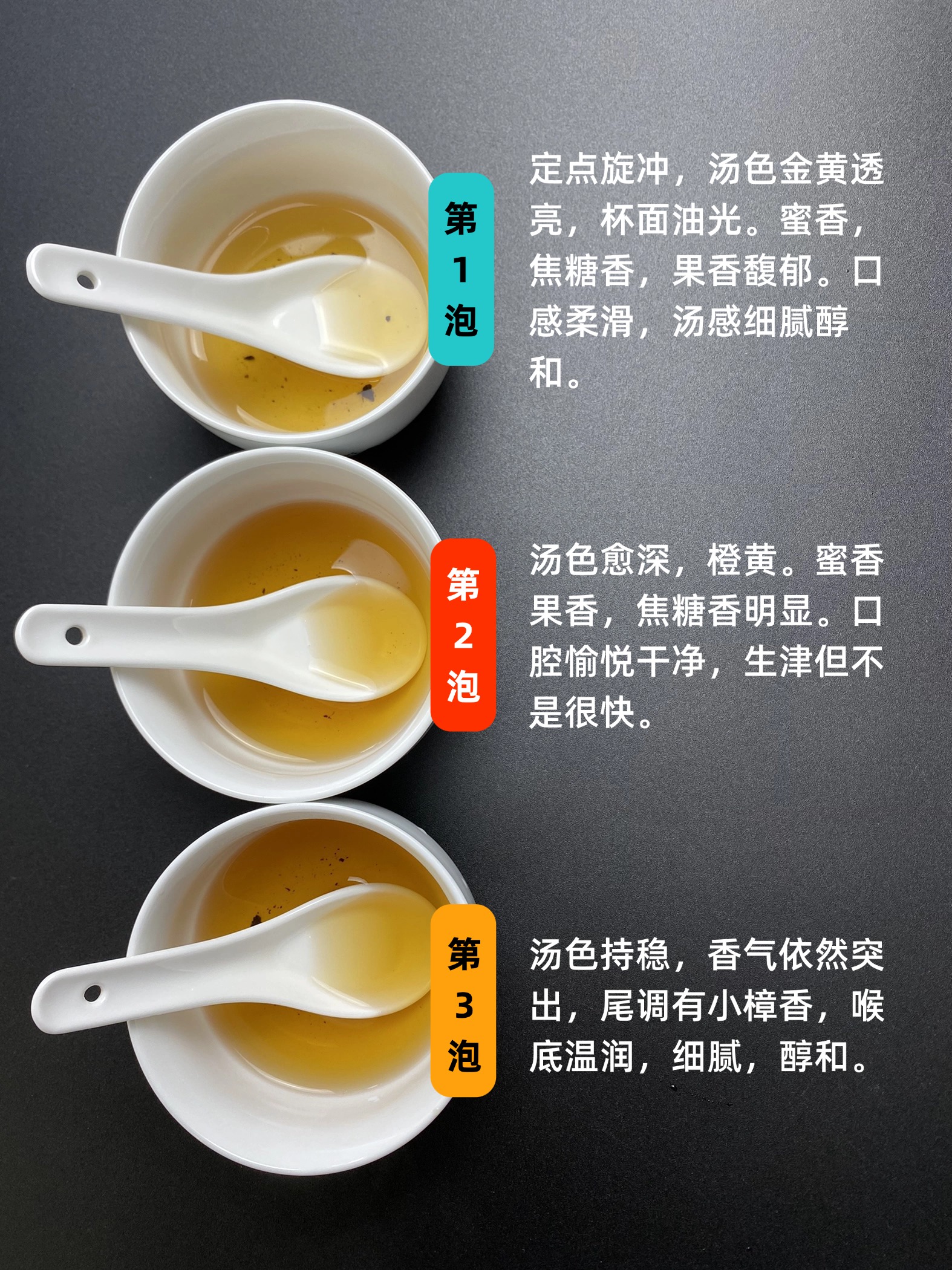 第1泡

定点旋冲，汤色金黄透亮，杯面油光。蜜香，焦糖香，果香馥郁。口感柔滑，汤感细腻醇和。

第2泡

汤色愈深，橙黄。蜜香果香，焦糖香明显。口腔愉悦干净，生津但不是很快。

第3泡

汤色持稳，香气依然突出，尾调有小樟香，喉底温润，细腻，醇和。