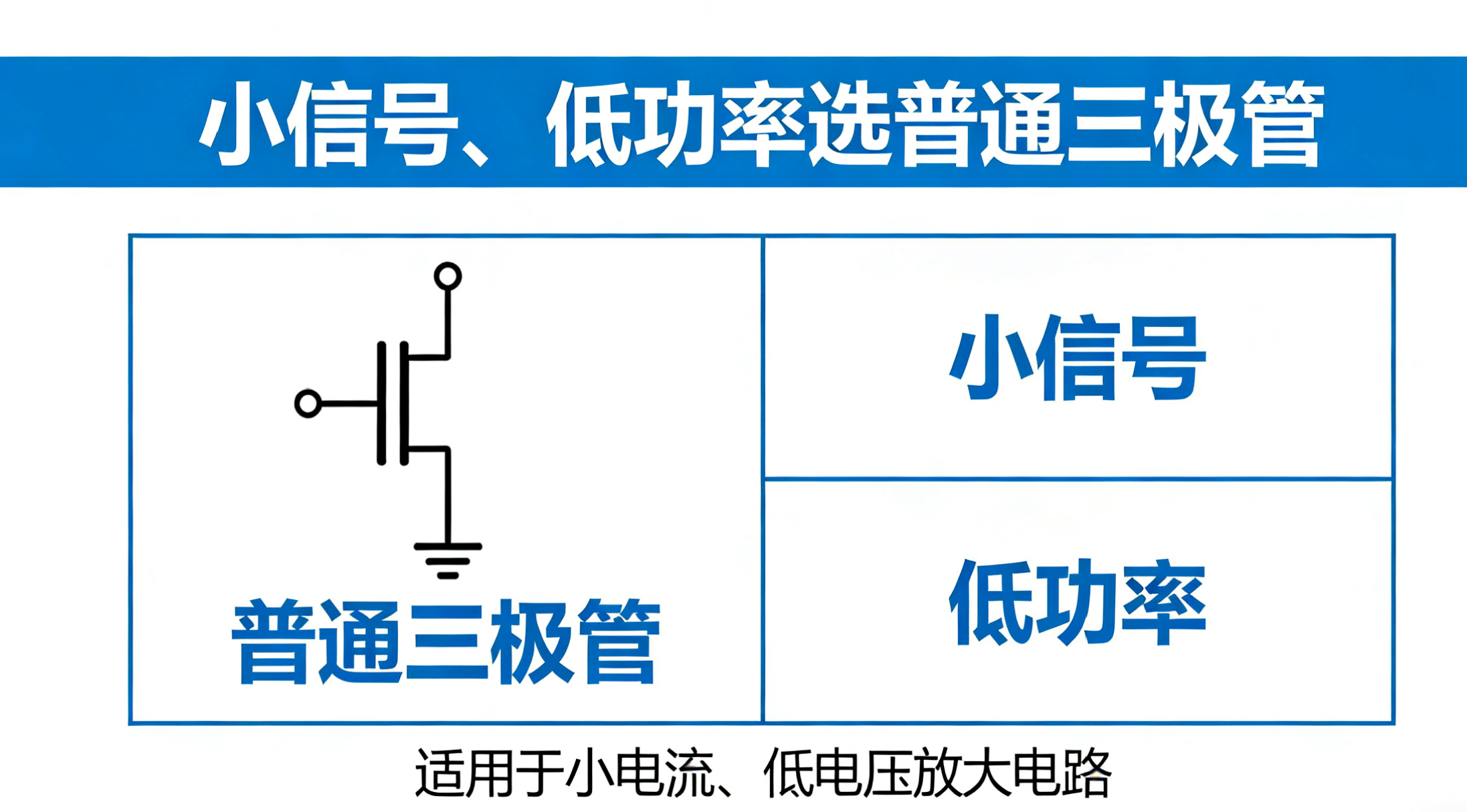 小信号、低功率选普通三极管

普通三极管

小信号

低功率

适用于小电流、低电压放大电路