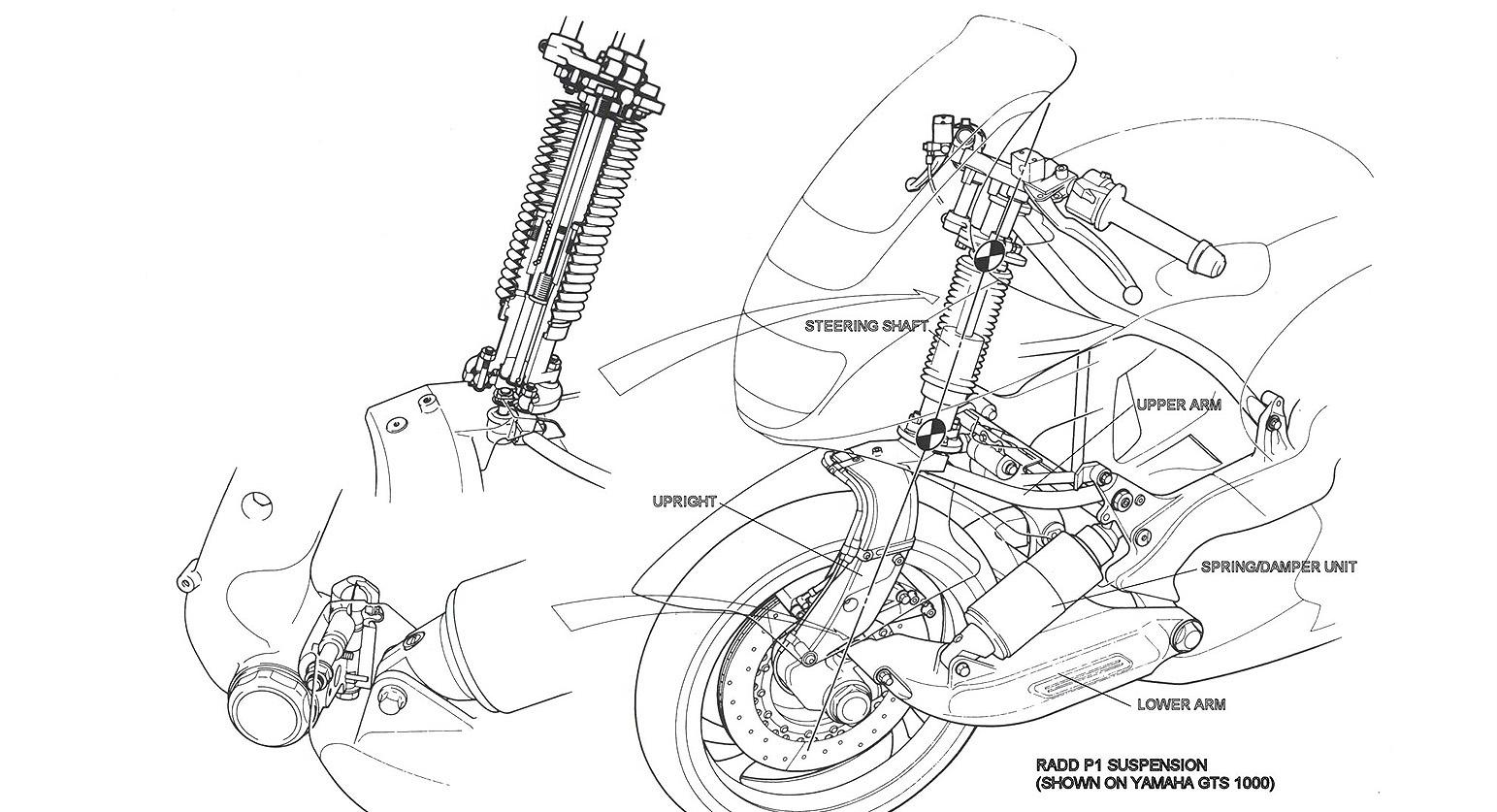 STEERING SHAFT

UPPER ARM

UPRIGHT

SPRING/DAMPER UNIT

LOWER ARM

RADD P1 SUSPENSION
(SHOWN ON YAMAHA GTS 1000)