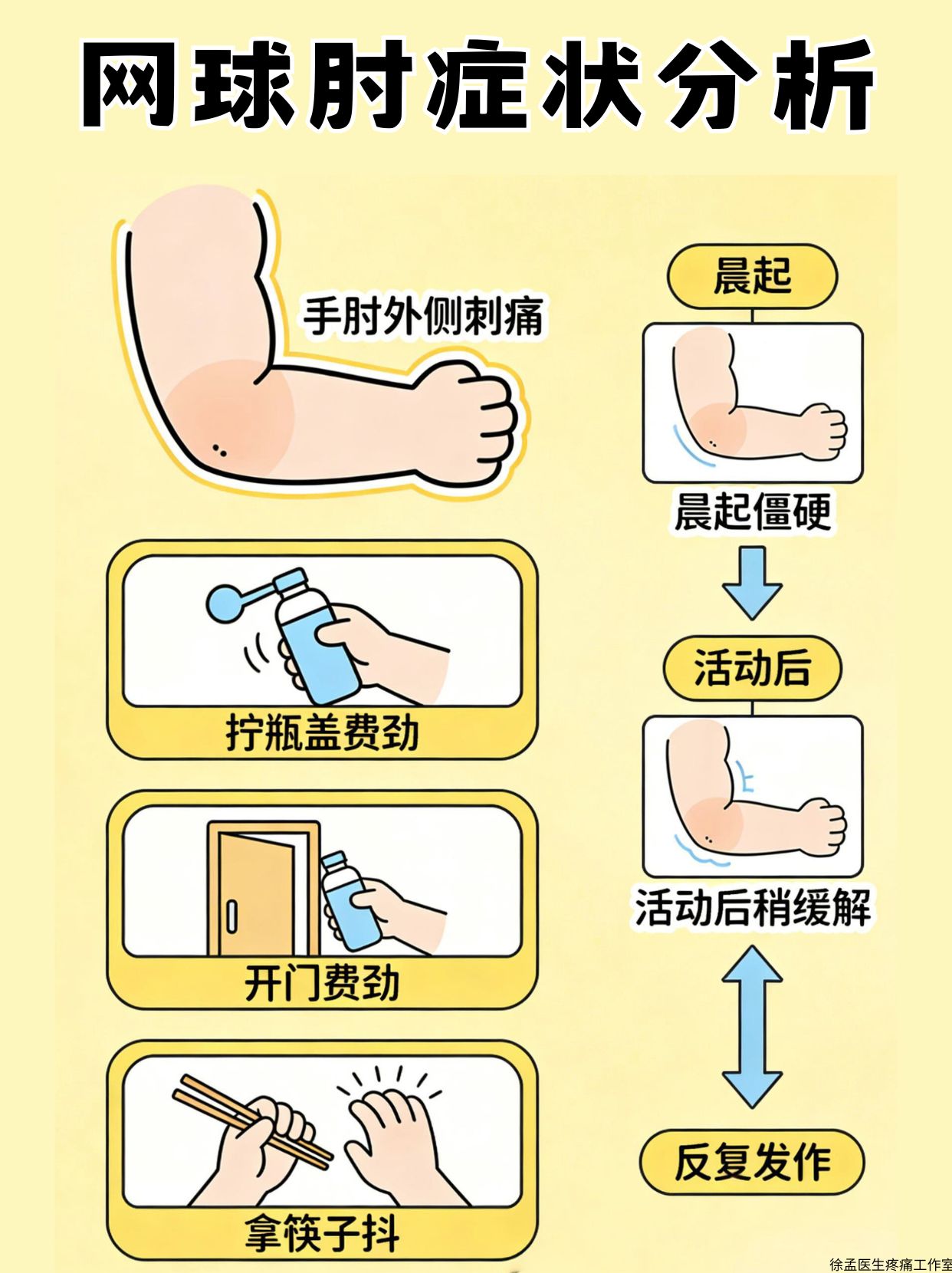 网球肘症状分析

手肘外侧刺痛

拧瓶盖费劲

开门费劲

拿筷子抖

晨起

晨起僵硬

活动后

活动后稍缓解

反复发作

徐孟医生疼痛工作室