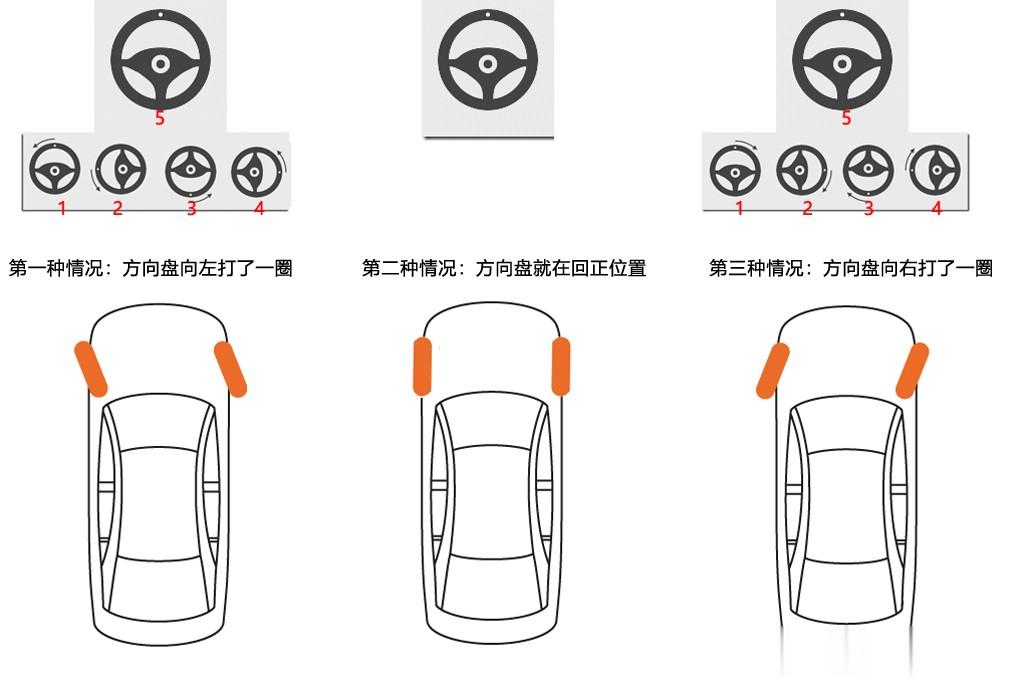 5

1 2 3 4

第一种情况：方向盘向左打了一圈

第二种情况：方向盘就在回正位置

5

1 2 3 4

第三种情况：方向盘向右打了一圈