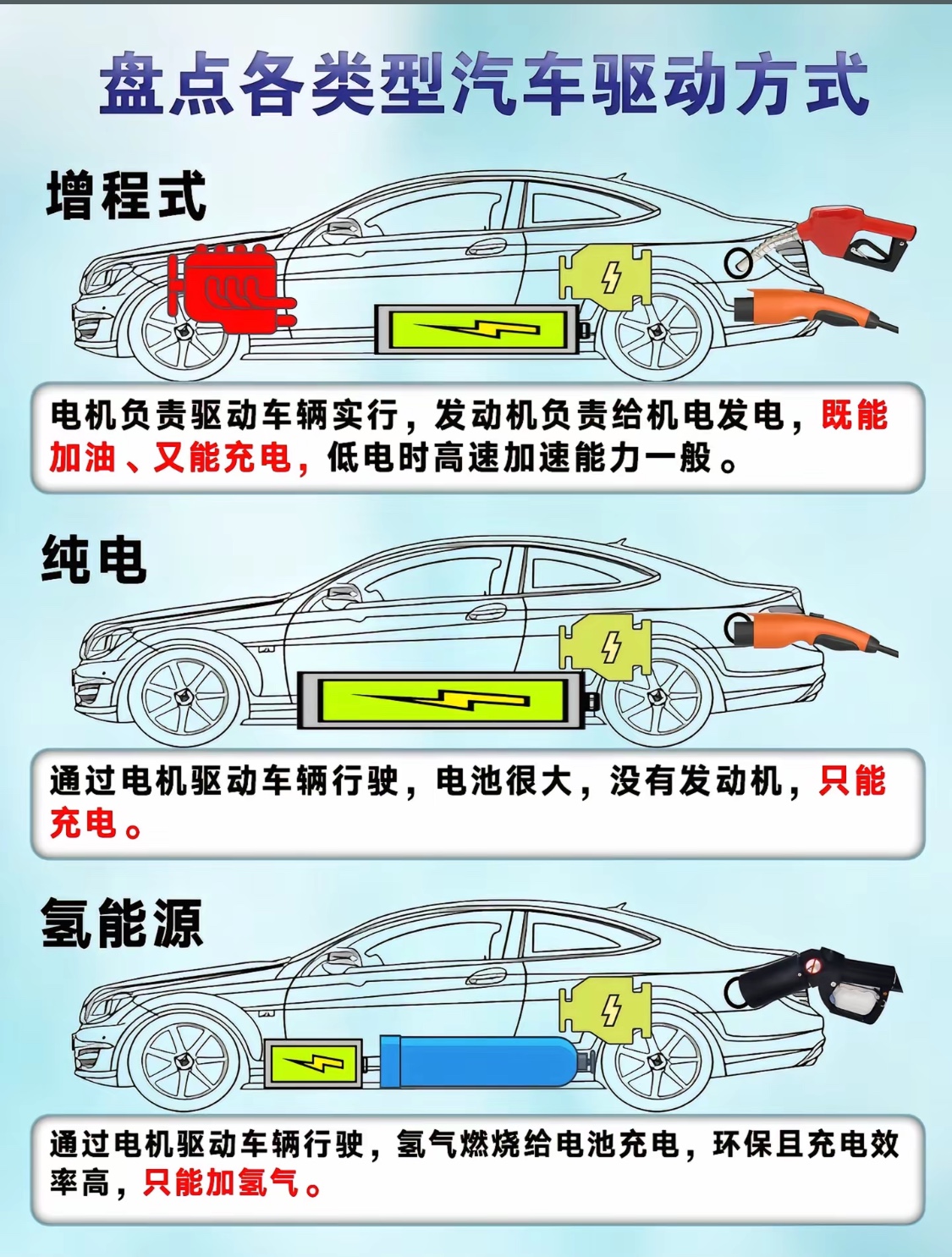 盘点各类型汽车驱动方式

增程式

电机负责驱动车辆实行，发动机负责给机电发电，既能加油、又能充电，低电时高速加速能力一般。

纯电

通过电机驱动车辆行驶，电池很大，没有发动机，只能充电。

氢能源

通过电机驱动车辆行驶，氢气燃烧给电池充电，环保且充电效率高，只能加氢气。