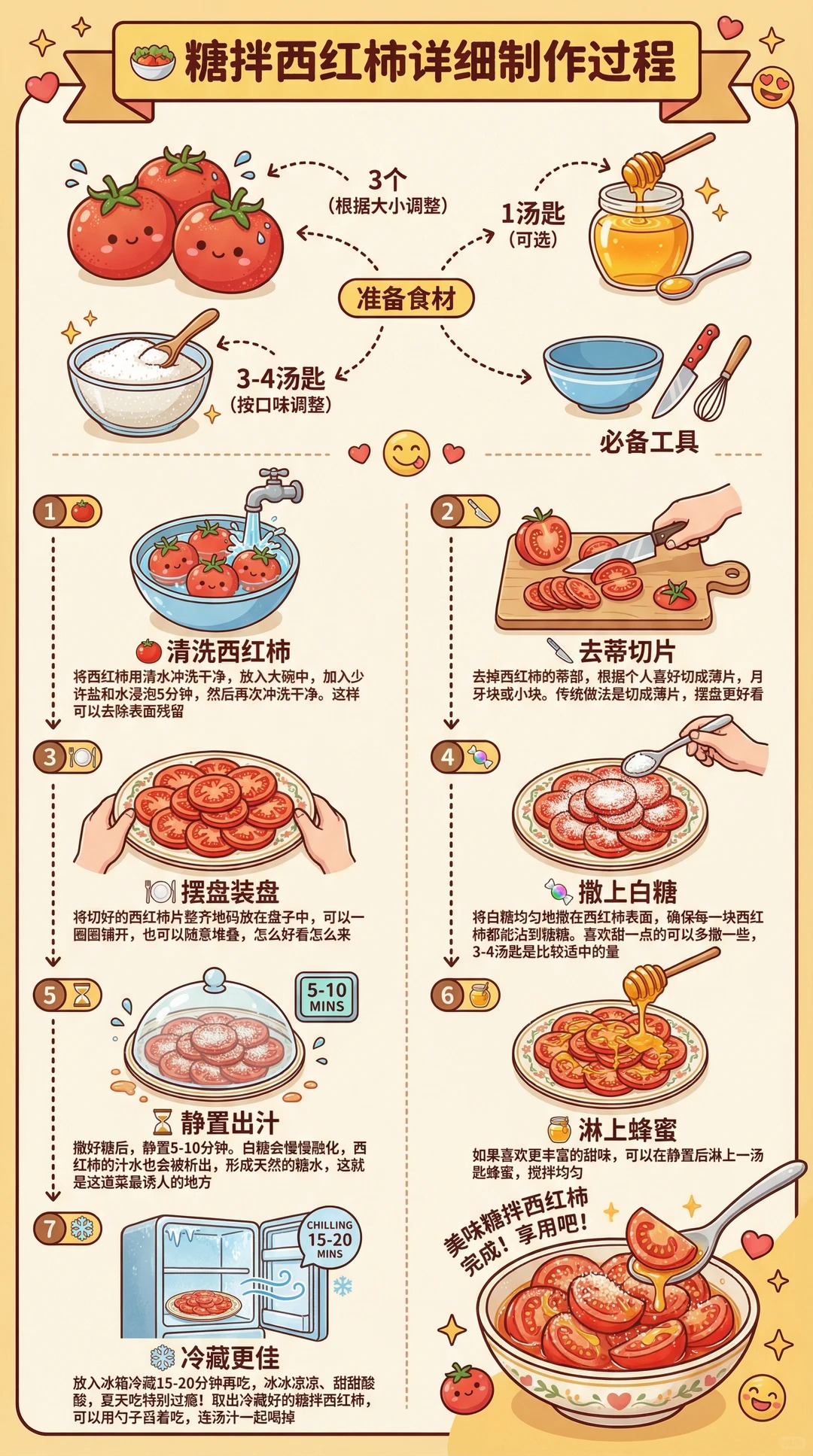 糖拌西红柿详细制作过程

3个
（根据大小调整）

1汤匙
（可选）

准备食材

3-4汤匙
（按口味调整）

必备工具

1

清洗西红柿
将西红柿用清水冲洗干净，放入大碗中，加入少许盐和水浸泡5分钟，然后再次冲洗干净。这样可以去除表面残留

2

去蒂切片
去掉西红柿的蒂部，根据个人喜好切成薄片，月牙块或小块。传统做法是切成薄片，摆盘更好看

3

摆盘装盘
将切好的西红柿片整齐地码放在盘子中，可以一圈圈铺开，也可以随意堆叠，怎么好看怎么来

4

撒上白糖
将白糖均匀地撒在西红柿表面，确保每一块西红柿都能沾到糖糖。喜欢甜一点的可以多撒一些，3-4汤匙是比较适中的量

5

5-10 MINS

静置出汁
撒好糖后，静置5-10分钟。白糖会慢慢融化，西红柿的汁水也会被析出，形成天然的糖水，这就是这道菜最诱人的地方

6

淋上蜂蜜
如果喜欢更丰富的甜味，可以在静置后淋上一汤匙蜂蜜，搅拌均匀

7

CHILLING 15-20 MINS

冷藏更佳
放入冰箱冷藏15-20分钟再吃，冰冰凉凉、甜甜酸酸，夏天吃特别过瘾！取出冷藏好的糖拌西红柿，可以用勺子舀着吃，连汤汁一起喝掉

美味糖拌西红柿完成！享用吧！