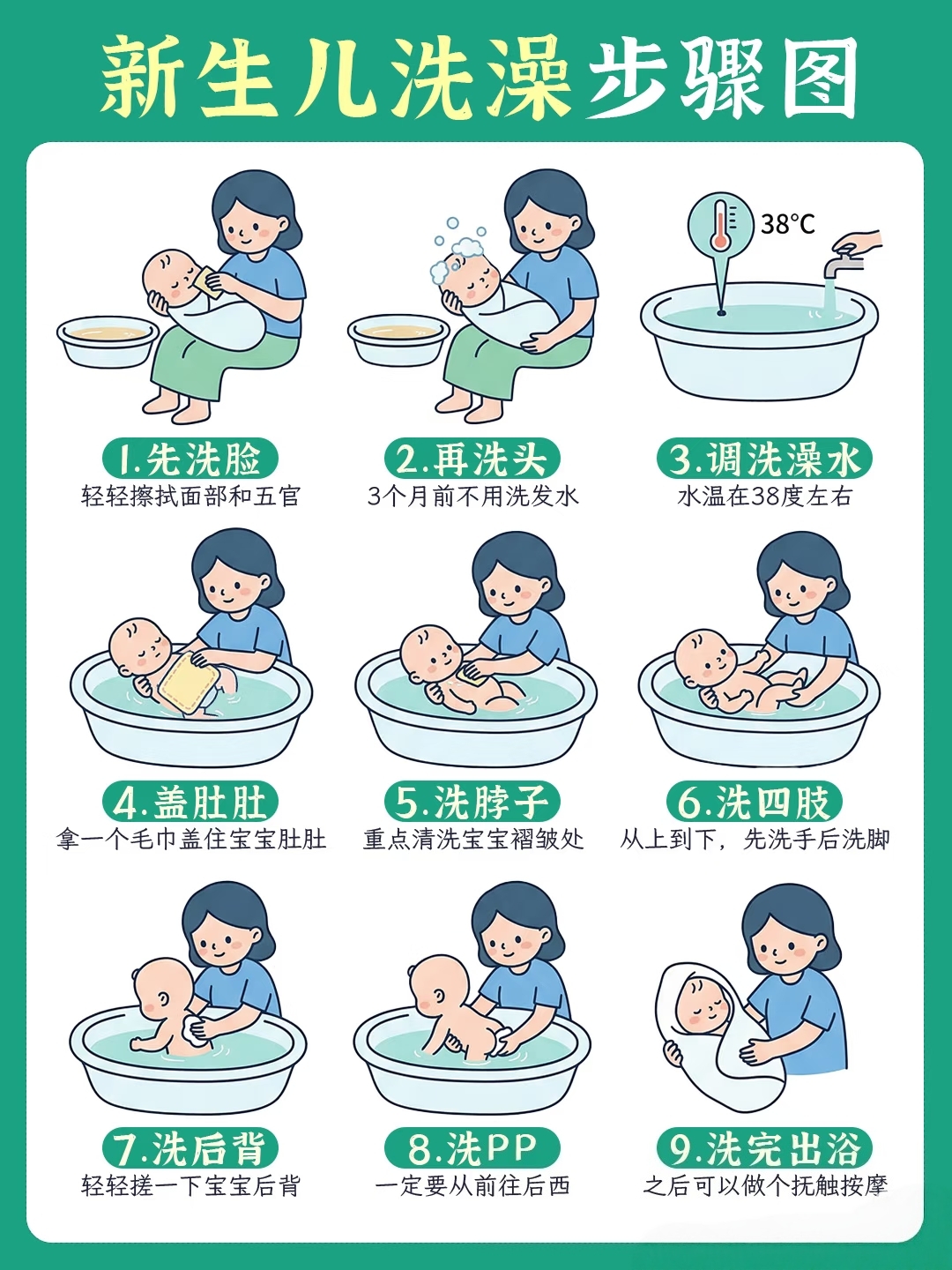 新生儿洗澡步骤图

38°C

1.先洗脸
轻轻擦拭面部和五官

2.再洗头
3个月前不用洗发水

3.调洗澡水
水温在38度左右

4.盖肚肚
拿一个毛巾盖住宝宝肚肚

5.洗脖子
重点清洗宝宝褶皱处

6.洗四肢
从上到下，先洗手后洗脚

7.洗后背
轻轻搓一下宝宝后背

8.洗PP
一定要从前往后西

9.洗完出浴
之后可以做个抚触按摩