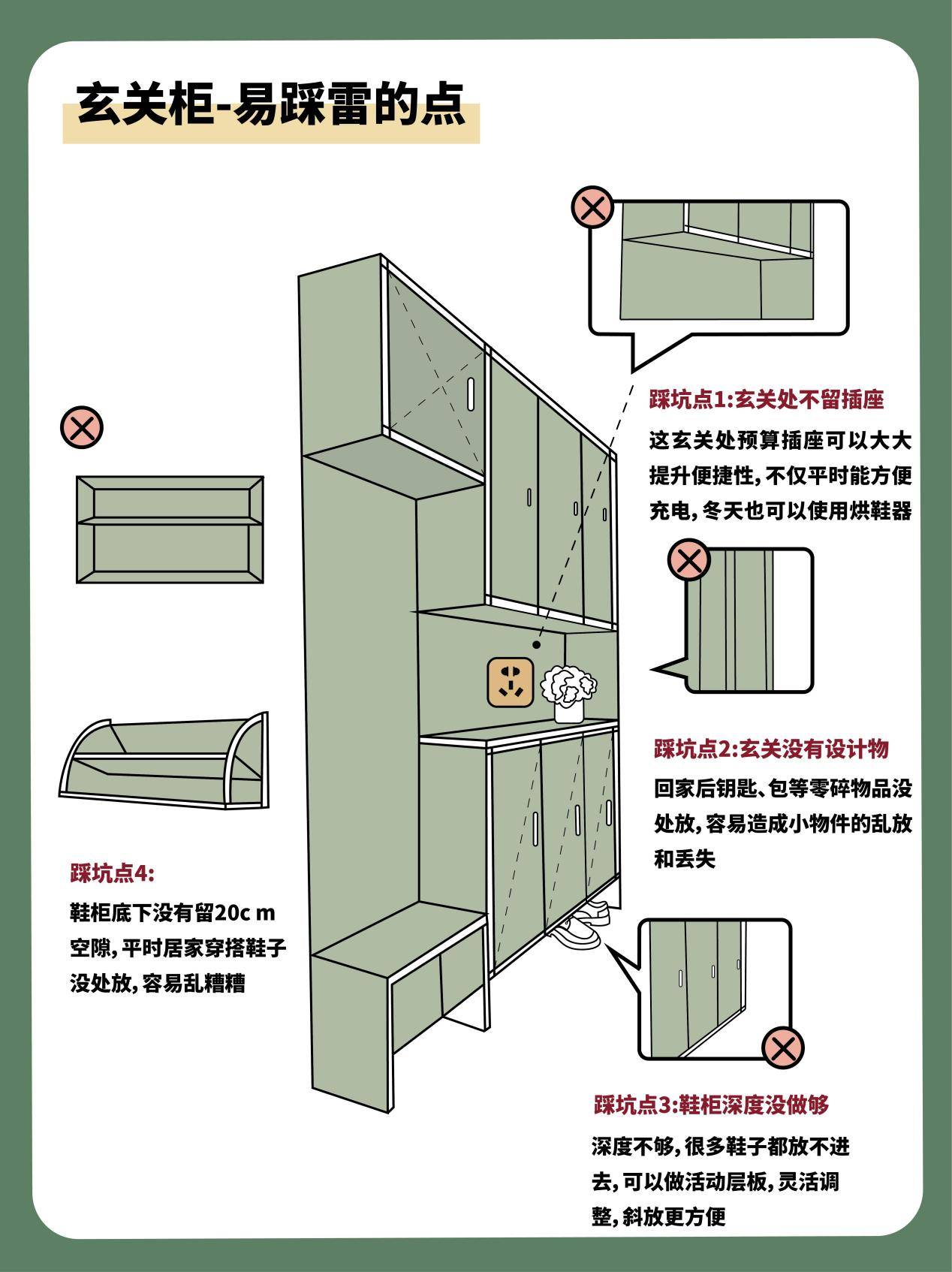 玄关柜-易踩雷的点

踩坑点1:玄关处不留插座

这玄关处预算插座可以大大提升便捷性，不仅平时能方便充电，冬天也可以使用烘鞋器

踩坑点2:玄关没有设计物

回家后钥匙、包等零碎物品没处放，容易造成小物件的乱放和丢失

踩坑点4:

鞋柜底下没有留20c m空隙，平时居家穿搭鞋子没处放，容易乱糟糟

踩坑点3:鞋柜深度没做够

深度不够，很多鞋子都放不进去，可以做活动层板，灵活调整，斜放更方便