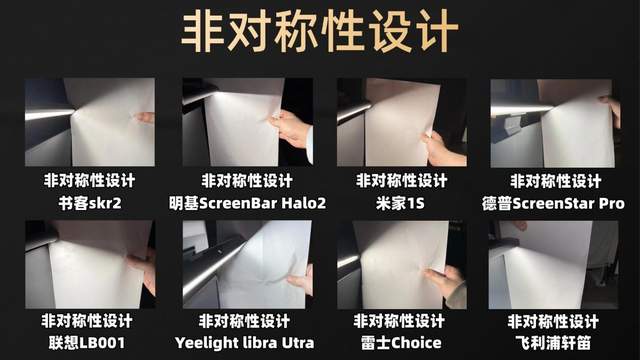 非对称性设计

非对称性设计
书客skr2

非对称性设计
明基ScreenBar Halo2

非对称性设计
米家1S

非对称性设计
德普ScreenStar Pro

非对称性设计
联想LB001

非对称性设计
Yeelight libra Utra

非对称性设计
雷士Choice

非对称性设计
飞利浦轩笛